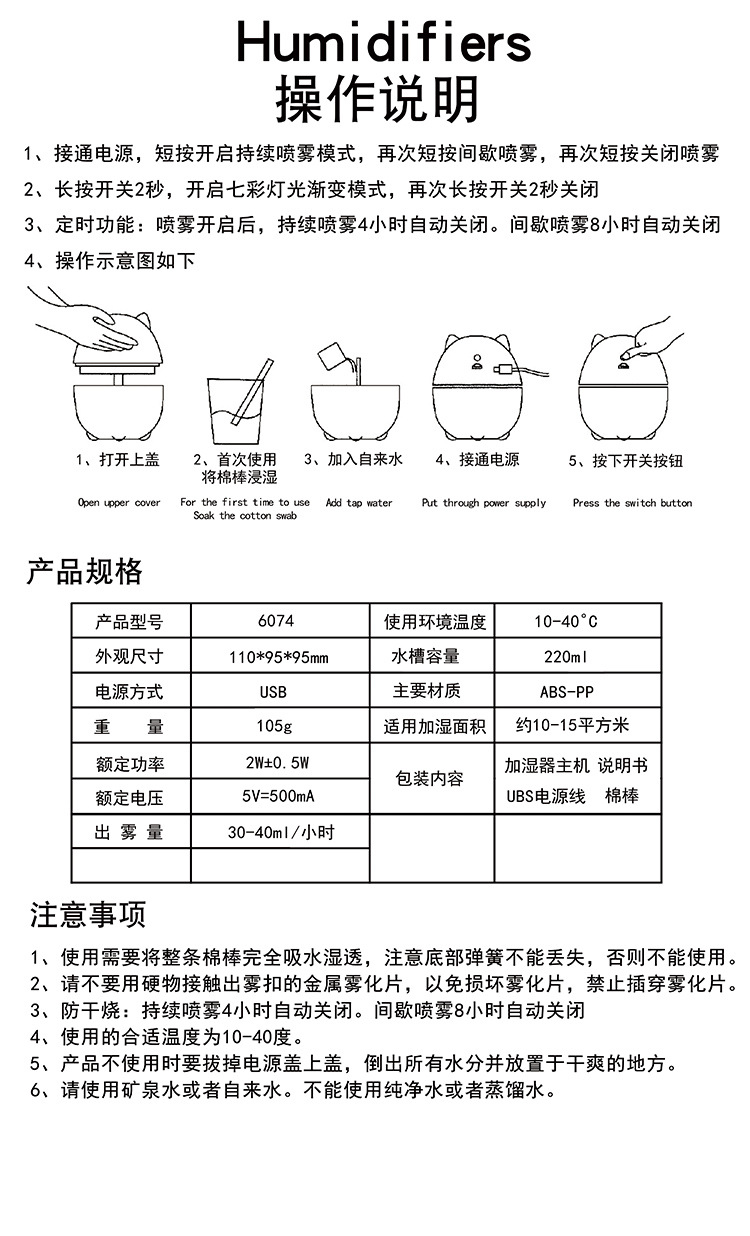 Humidifiers
操作说明

1、接通电源，短按开启持续喷雾模式，再次短按间歇喷雾，再次短按关闭喷雾
2、长按开关2秒，开启七彩灯光渐变模式，再次长按开关2秒关闭
3、定时功能：喷雾开启后，持续喷雾4小时自动关闭。间歇喷雾8小时自动关闭
4、操作示意图如下

1、打开上盖
Open upper cover
2、首次使用将棉棒浸湿
For the first time to use Soak the cotton swab
3、加入自来水
Add tap water
4、接通电源
Put through power supply
5、按下开关按钮
Press the switch button

产品规格

| 产品型号 | 6074 | 使用环境温度 | 10-40°C |
|---|---|---|---|
| 外观尺寸 | 110*95*95mm | 水槽容量 | 220ml |
| 电源方式 | USB | 主要材质 | ABS-PP |
| 重　量 | 105g | 适用加湿面积 | 约10-15平方米 |
| 额定功率 | 2W±0.5W | 包装内容 | 加湿器主机 说明书 UBS电源线 棉棒 |
| 额定电压 | 5V=500mA | | |
| 出 雾 量 | 30-40ml/小时 | | |
| | | | |

注意事项

1、使用需要将整条棉棒完全吸水湿透，注意底部弹簧不能丢失，否则不能使用。
2、请不要用硬物接触出雾扣的金属雾化片，以免损坏雾化片，禁止插穿雾化片。
3、防干烧：持续喷雾4小时自动关闭。间歇喷雾8小时自动关闭
4、使用的合适温度为10-40度。
5、产品不使用时要拔掉电源盖上盖，倒出所有水分并放置于干爽的地方。
6、请使用矿泉水或者自来水。不能使用纯净水或者蒸馏水。