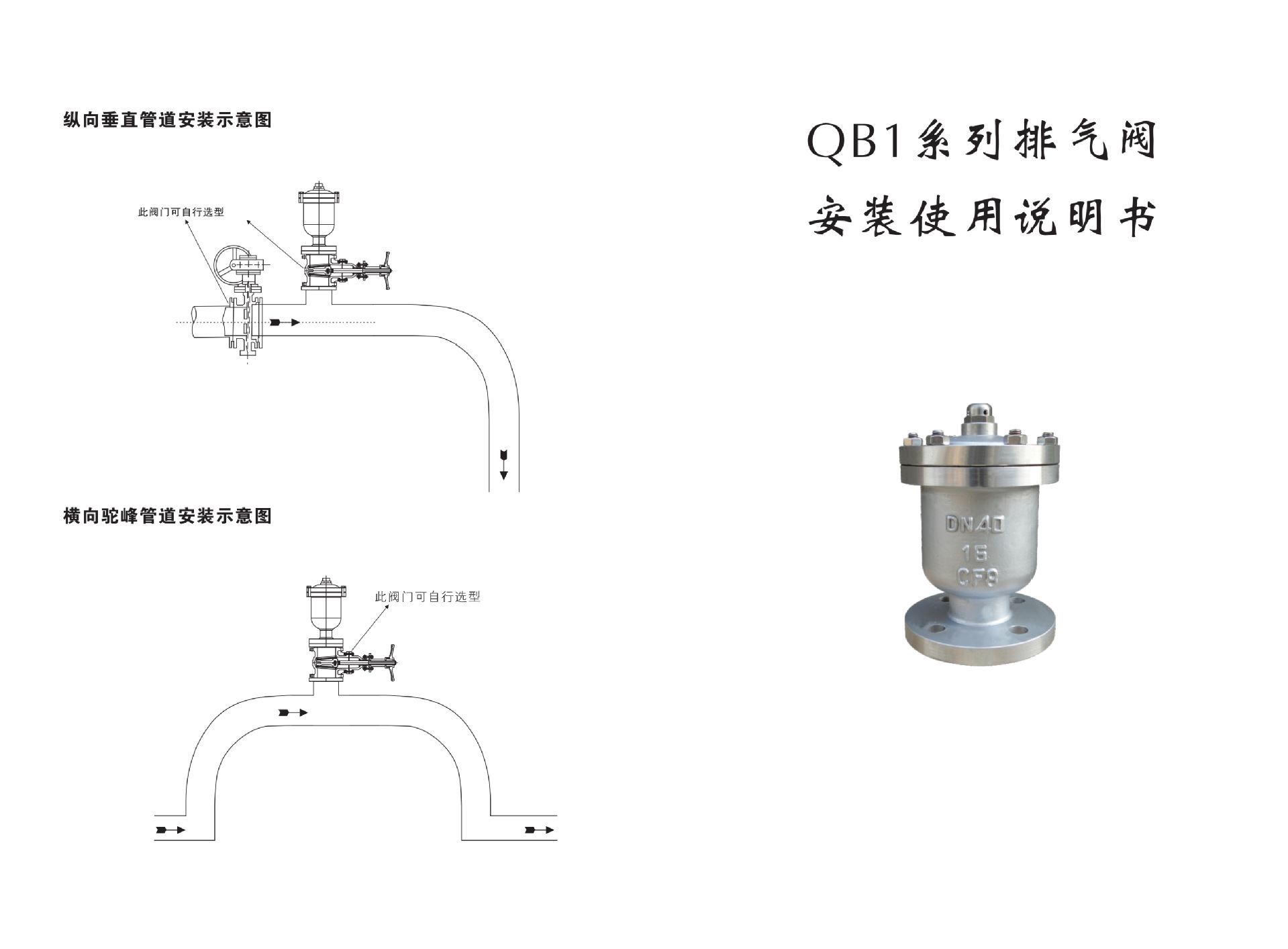 纵向垂直管道安装示意图

此阀门可自行选型

横向驼峰管道安装示意图

此阀门可自行选型

QB1系列排气阀
安装使用说明书

DN40
16
CF8