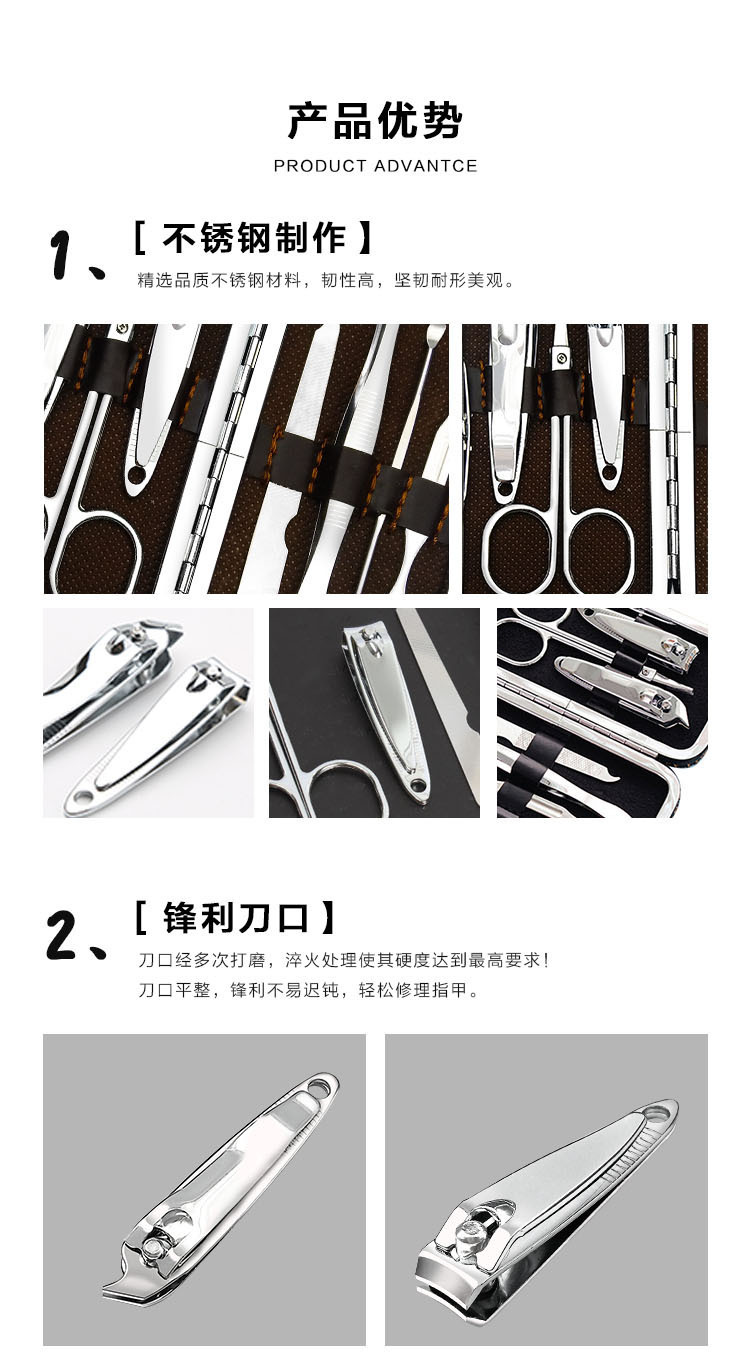 产品优势

PRODUCT ADVANTCE

1、【不锈钢制作】

精选品质不锈钢材料，韧性高，坚韧耐形美观。

2、【锋利刀口】

刀口经多次打磨，淬火处理使其硬度达到最高要求！

刀口平整，锋利不易迟钝，轻松修理指甲。