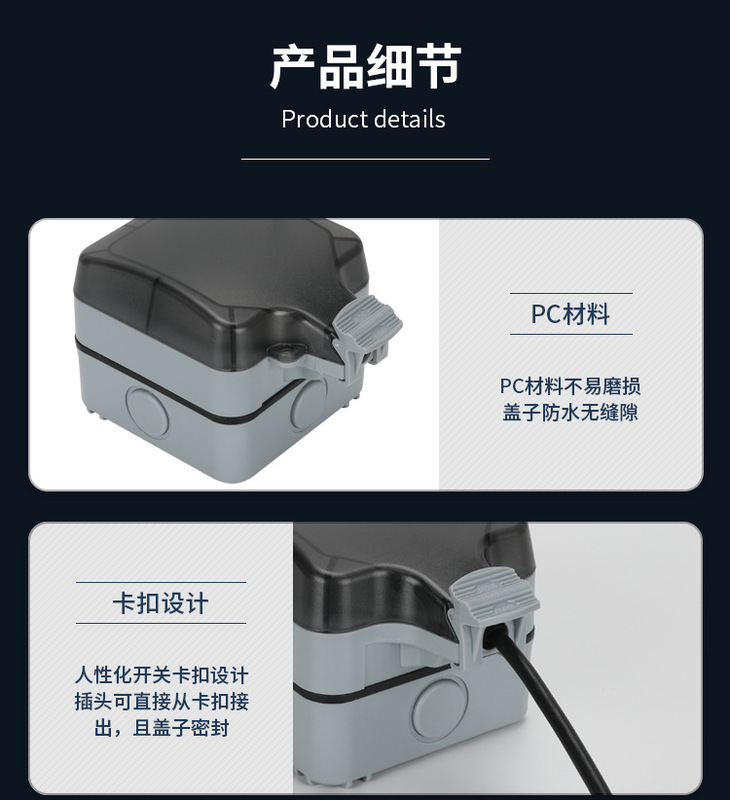 产品细节
Product details

PC材料

PC材料不易磨损
盖子防水无缝隙

卡扣设计

人性化开关卡扣设计
插头可直接从卡扣接
出，且盖子密封