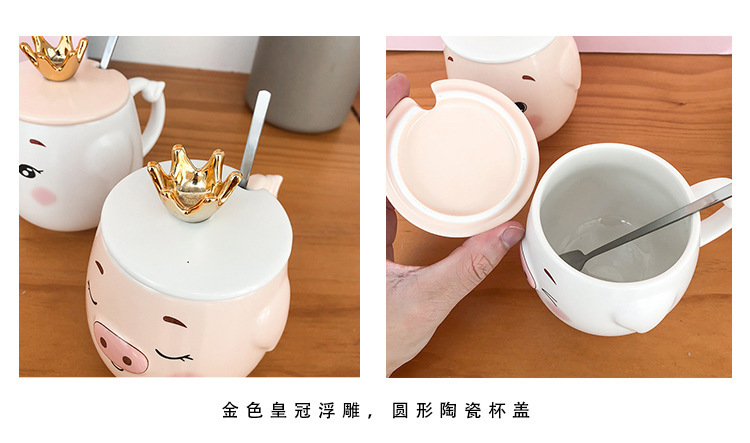 金色皇冠浮雕，圆形陶瓷杯盖