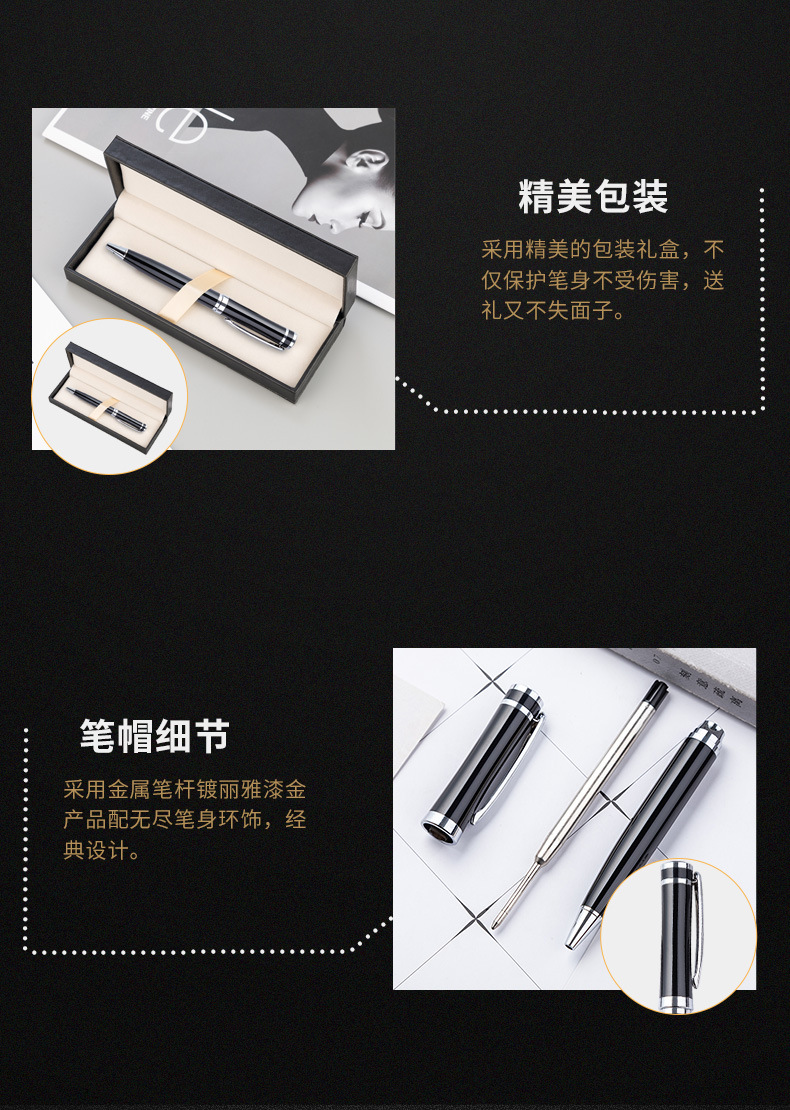 精美包装

采用精美的包装礼盒，不仅保护笔身不受伤害，送礼又不失面子。

笔帽细节

采用金属笔杆镀丽雅漆金产品配无尽笔身环饰，经典设计。