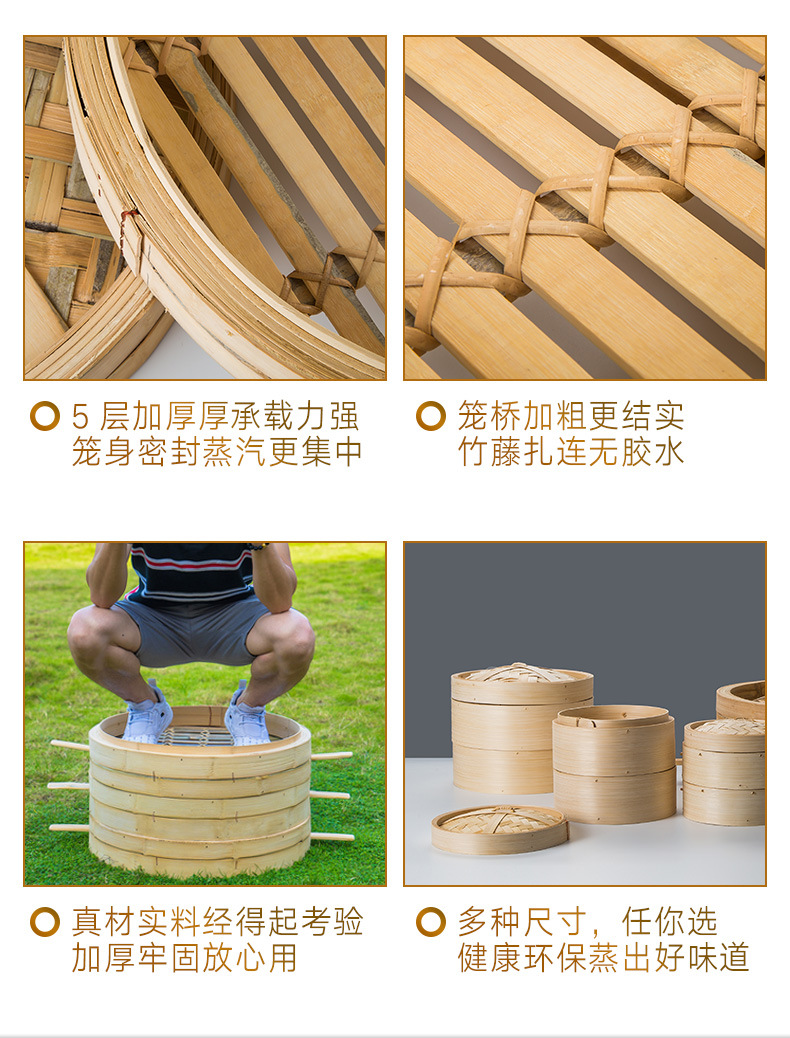 5 层加厚厚承载力强
笼身密封蒸汽更集中

笼桥加粗更结实
竹藤扎连无胶水

真材实料经得起考验
加厚牢固放心用

多种尺寸，任你选
健康环保蒸出好味道