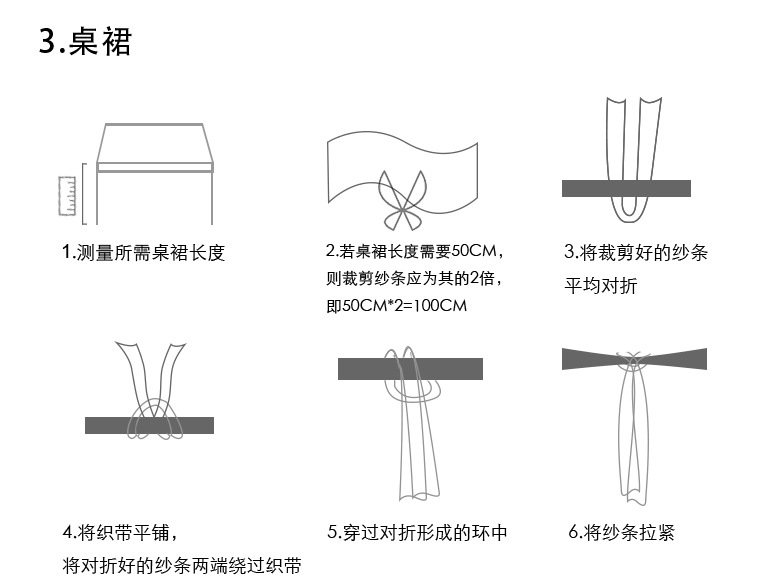 3.桌裙

1.测量所需桌裙长度

2.若桌裙长度需要50CM，则裁剪纱条应为其的2倍，即50CM*2=100CM

3.将裁剪好的纱条平均对折

4.将织带平铺，将对折好的纱条两端绕过织带

5.穿过对折形成的环中

6.将纱条拉紧