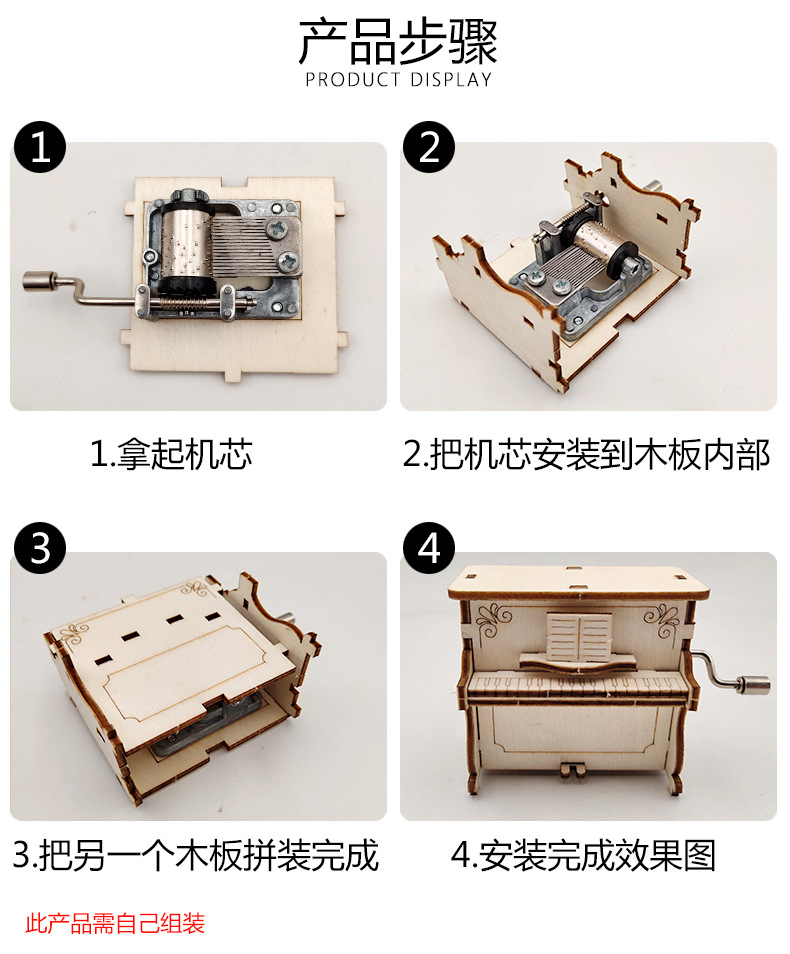 产品步骤
PRODUCT DISPLAY

1

1.拿起机芯

2

2.把机芯安装到木板内部

3

3.把另一个木板拼装完成

4

4.安装完成效果图

此产品需自己组装