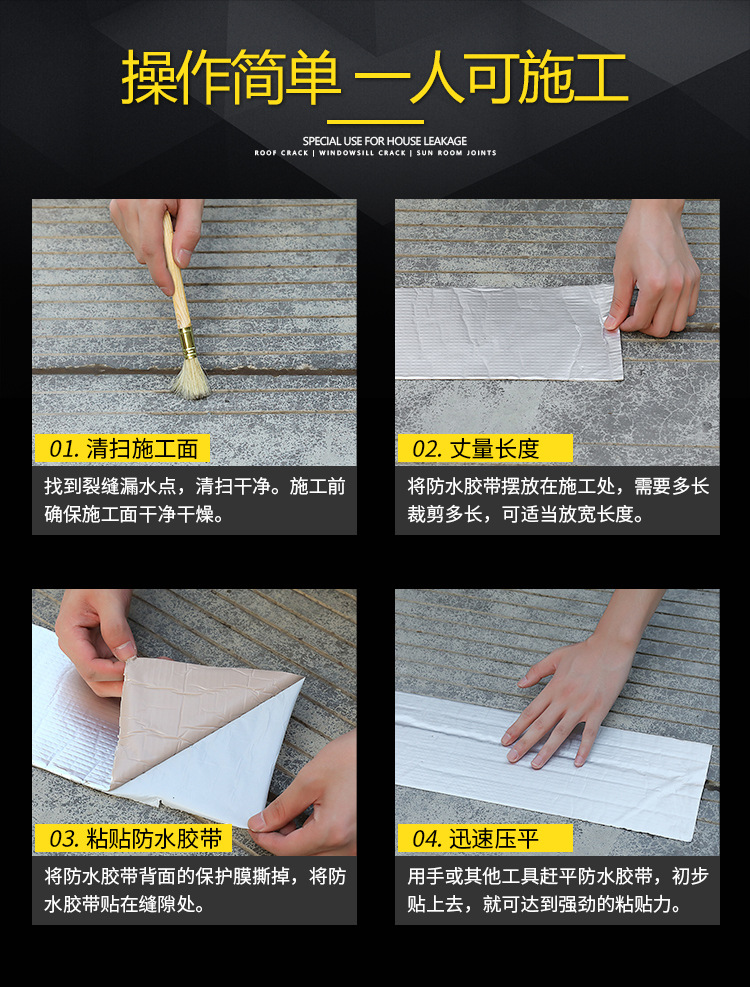 操作简单 一人可施工

SPECIAL USE FOR HOUSE LEAKAGE
ROOF CRACK | WINDOWSILL CRACK | SUN ROOM JOINTS

01. 清扫施工面

找到裂缝漏水点，清扫干净。施工前确保施工面干净干燥。

02. 丈量长度

将防水胶带摆放在施工处，需要多长裁剪多长，可适当放宽长度。

03. 粘贴防水胶带

将防水胶带背面的保护膜撕掉，将防水胶带贴在缝隙处。

04. 迅速压平

用手或其他工具赶平防水胶带，初步贴上去，就可达到强劲的粘贴力。