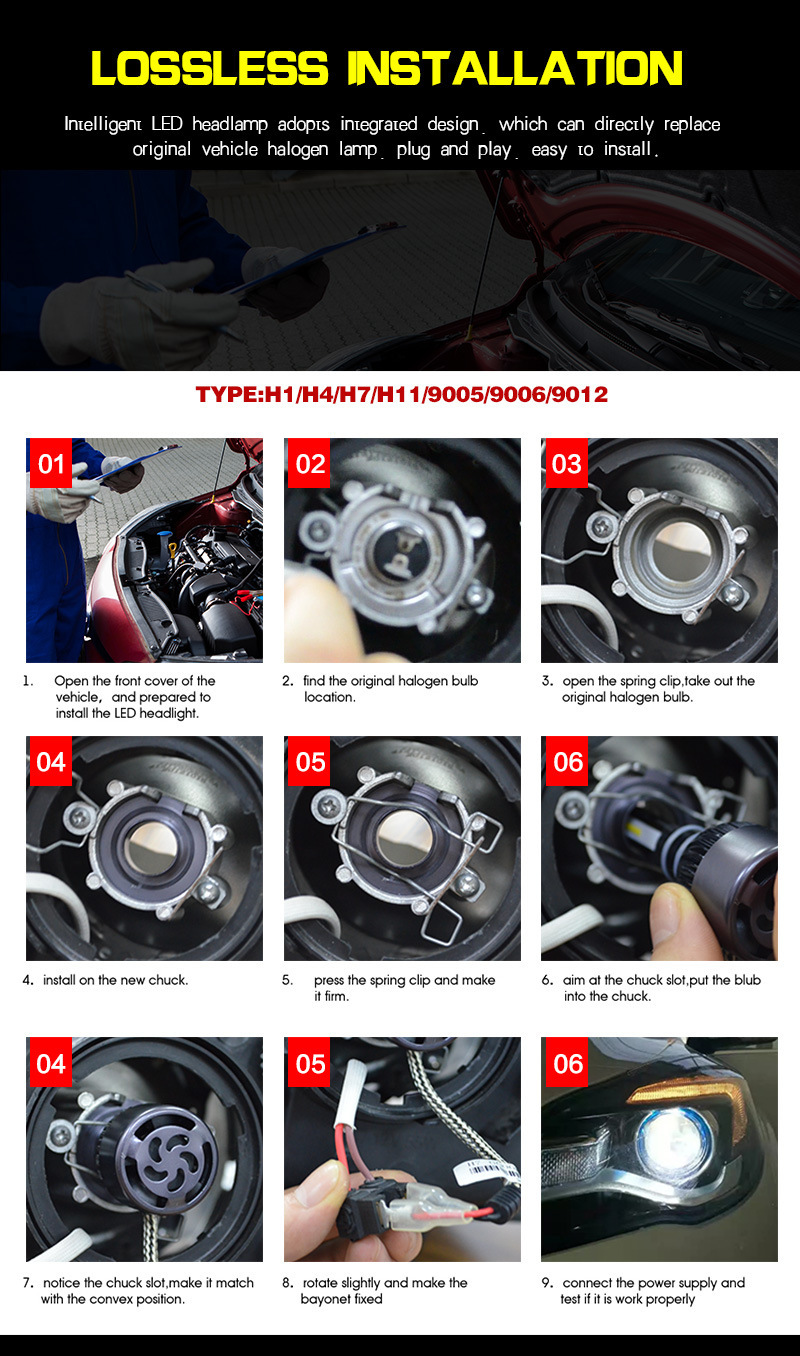 LOSSLESS INSTALLATION

Intelligent LED headlamp adopts integrated design, which can directly replace original vehicle halogen lamp, plug and play, easy to install.

TYPE:H1/H4/H7/H11/9005/9006/9012

01

1. Open the front cover of the vehicle, and prepared to install the LED headlight.

02

2. find the original halogen bulb location.

03

3. open the spring clip,take out the original halogen bulb.

04

4. install on the new chuck.

05

5. press the spring clip and make it firm.

06

6. aim at the chuck slot,put the blub into the chuck.

04

7. notice the chuck slot,make it match with the convex position.

05

8. rotate slightly and make the bayonet fixed

06

9. connect the power supply and test if it is work properly