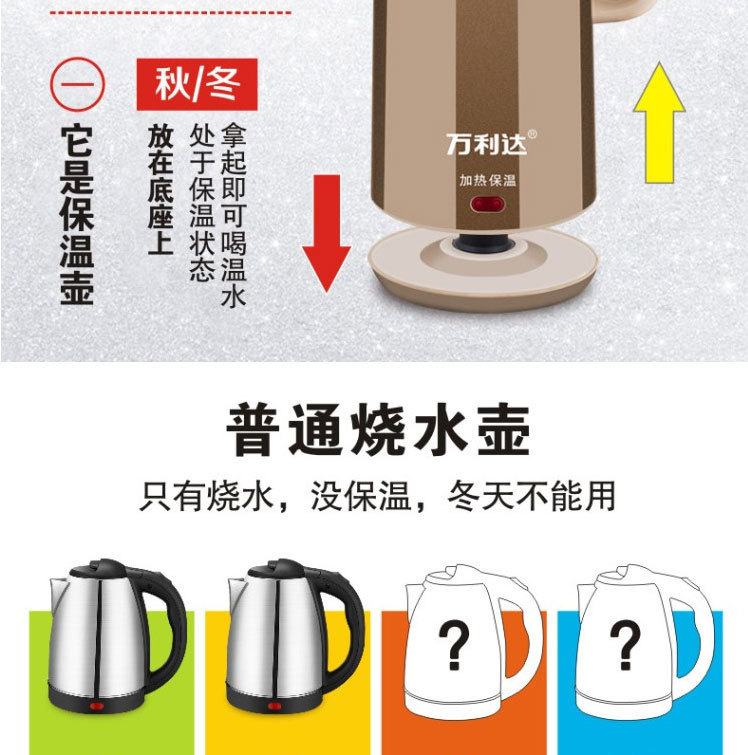 一

它是保温壶

秋/冬

放在底座上
处于保温状态

拿起即可喝温水

万利达®

加热保温

普通烧水壶

只有烧水，没保温，冬天不能用

?

?