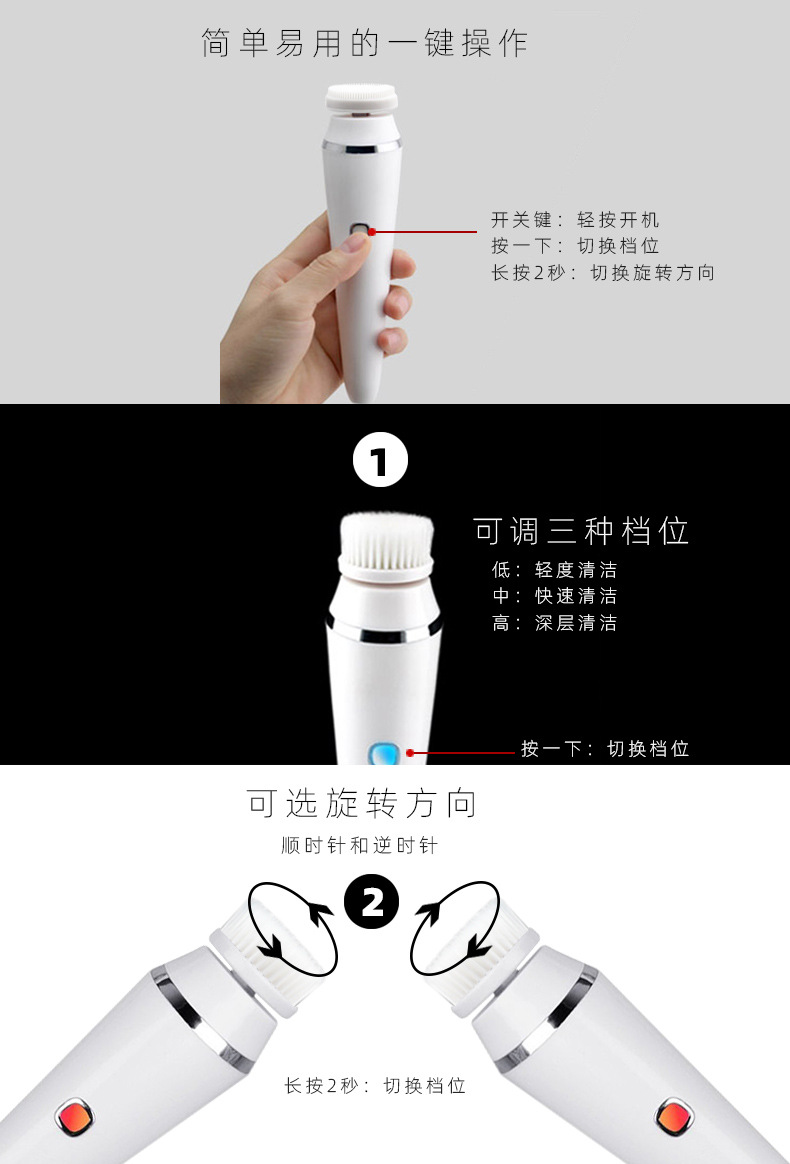 简单易用的一键操作

开关键：轻按开机
按一下：切换档位
长按2秒：切换旋转方向

1

可调三种档位
低：轻度清洁
中：快速清洁
高：深层清洁

按一下：切换档位

可选旋转方向
顺时针和逆时针

2

长按2秒：切换档位