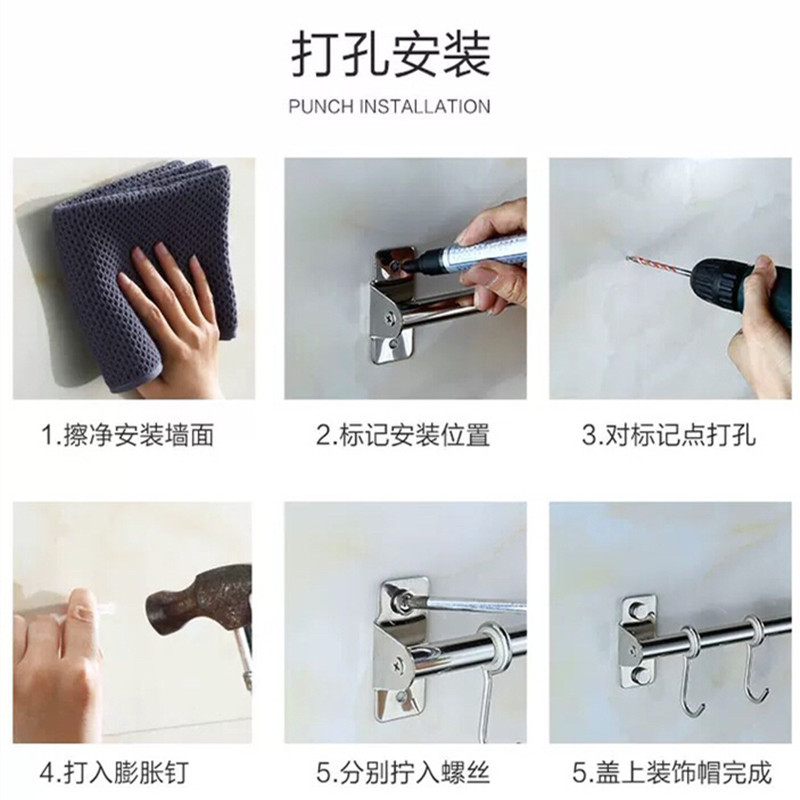 打孔安装

PUNCH INSTALLATION

1.擦净安装墙面

2.标记安装位置

3.对标记点打孔

4.打入膨胀钉

5.分别拧入螺丝

5.盖上装饰帽完成