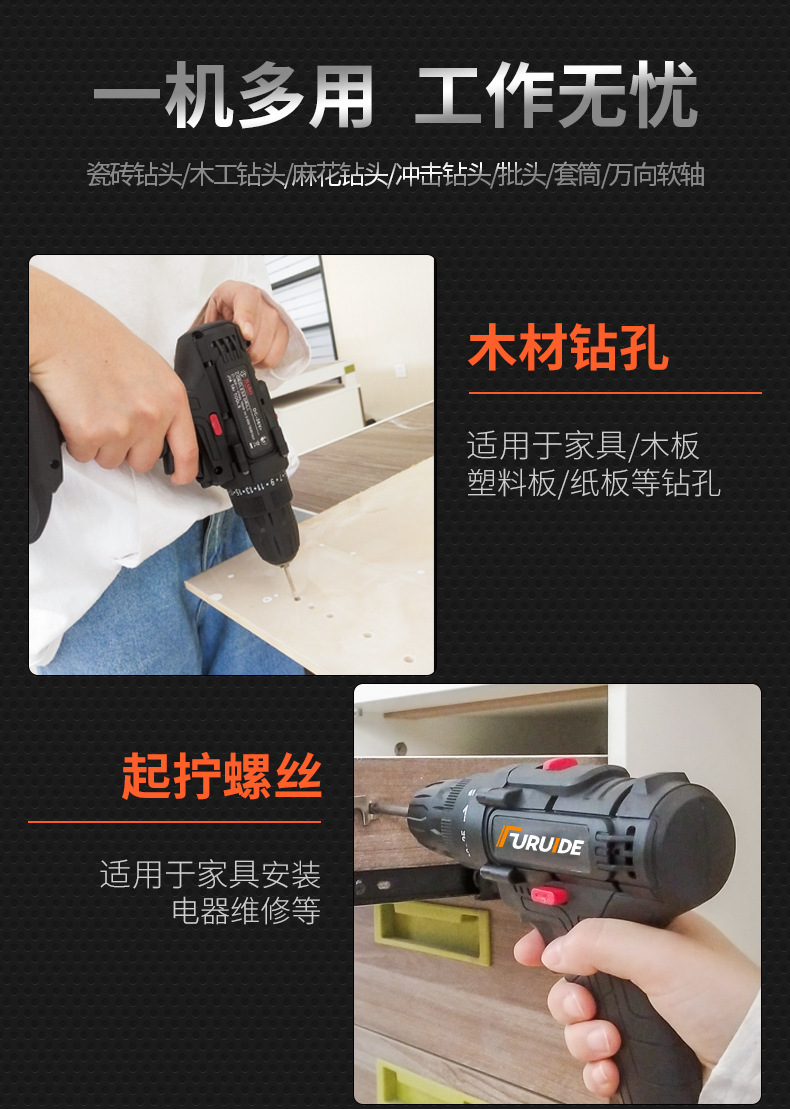 一机多用 工作无忧

瓷砖钻头/木工钻头/麻花钻头/冲击钻头/批头/套筒/万向软轴

木材钻孔

适用于家具/木板
塑料板/纸板等钻孔

起拧螺丝

适用于家具安装
电器维修等

FURUIDE