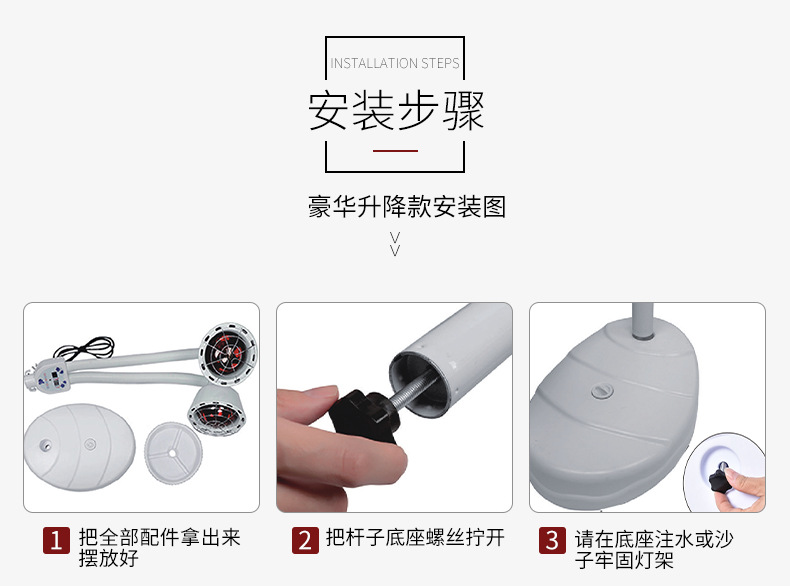 INSTALLATION STEPS

安装步骤

豪华升降款安装图

1 把全部配件拿出来摆放好

2 把杆子底座螺丝拧开

3 请在底座注水或沙子牢固灯架