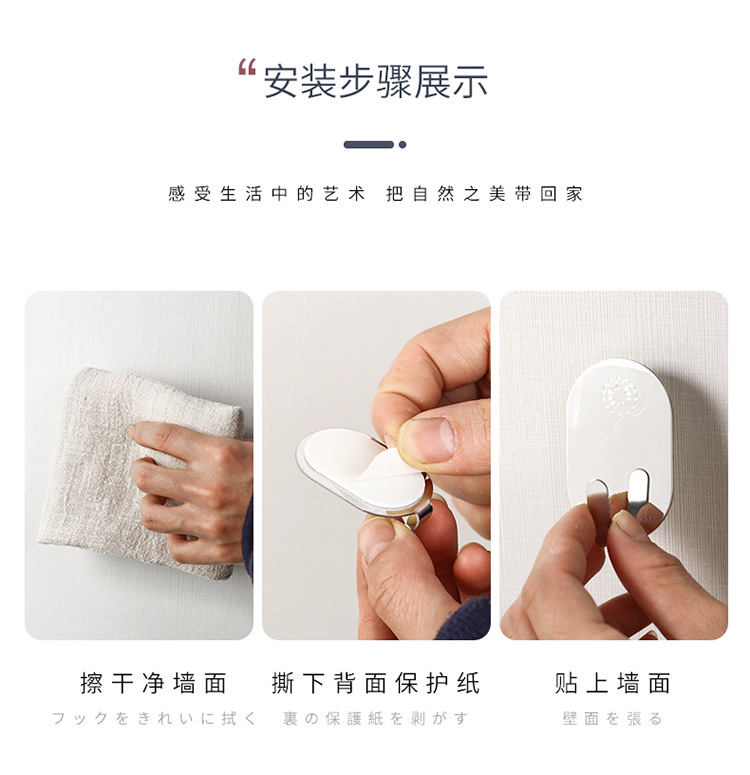 “安装步骤展示

感受生活中的艺术 把自然之美带回家

擦干净墙面
フックをきれいに拭く

撕下背面保护纸
裏の保護紙を剥がす

贴上墙面
壁面を張る