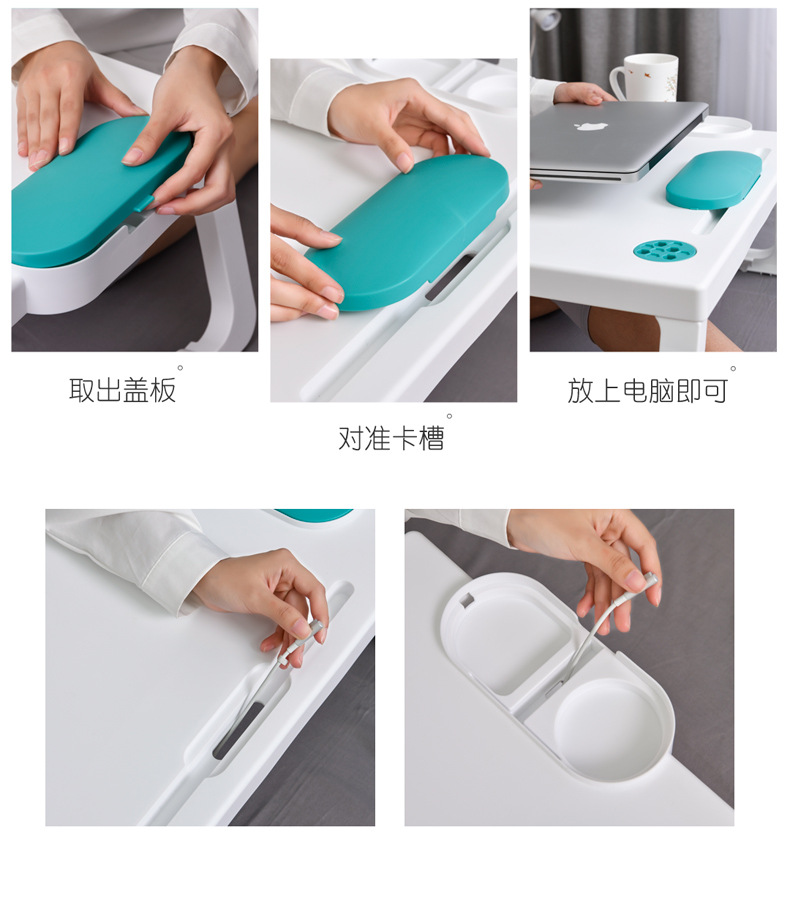 取出盖板。

对准卡槽。

放上电脑即可。