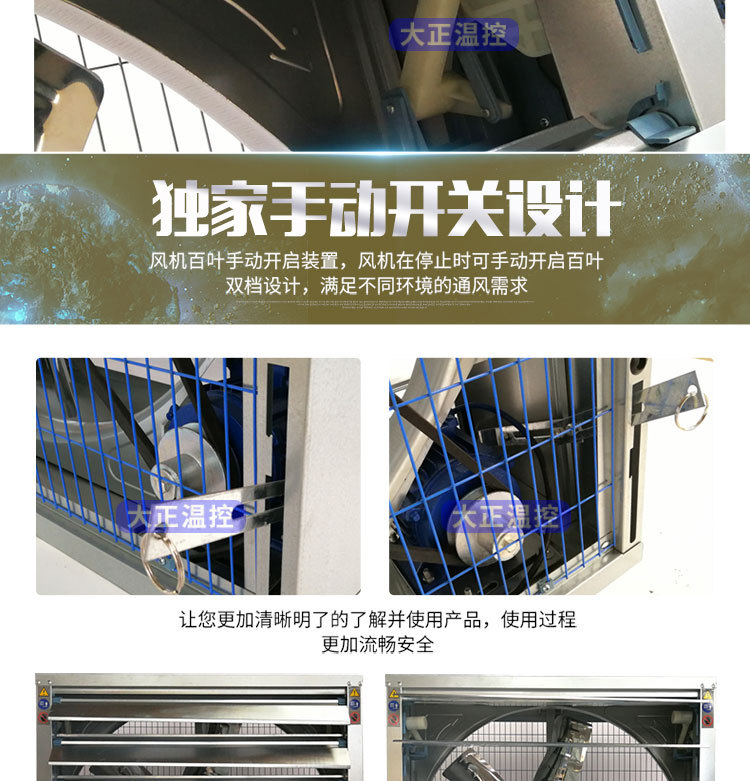 大正温控

独家手动开关设计

风机百叶手动开启装置，风机在停止时可手动开启百叶
双档设计，满足不同环境的通风需求

大正温控

大正温控

让您更加清晰明了的了解并使用产品，使用过程
更加流畅安全