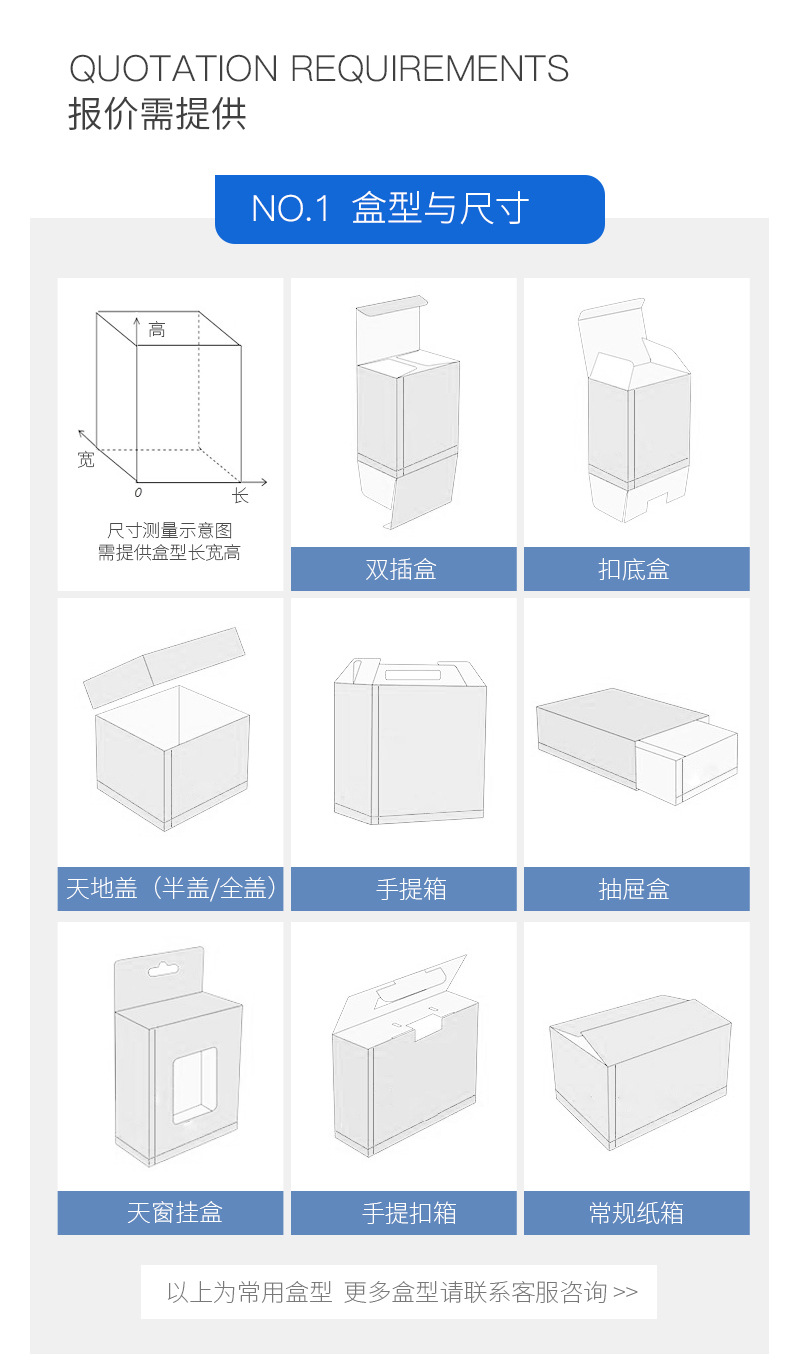 QUOTATION REQUIREMENTS
报价需提供

NO.1 盒型与尺寸

高
宽
0
长
尺寸测量示意图
需提供盒型长宽高

双插盒

扣底盒

天地盖（半盖/全盖）

手提箱

抽屉盒

天窗挂盒

手提扣箱

常规纸箱

以上为常用盒型 更多盒型请联系客服咨询 >>