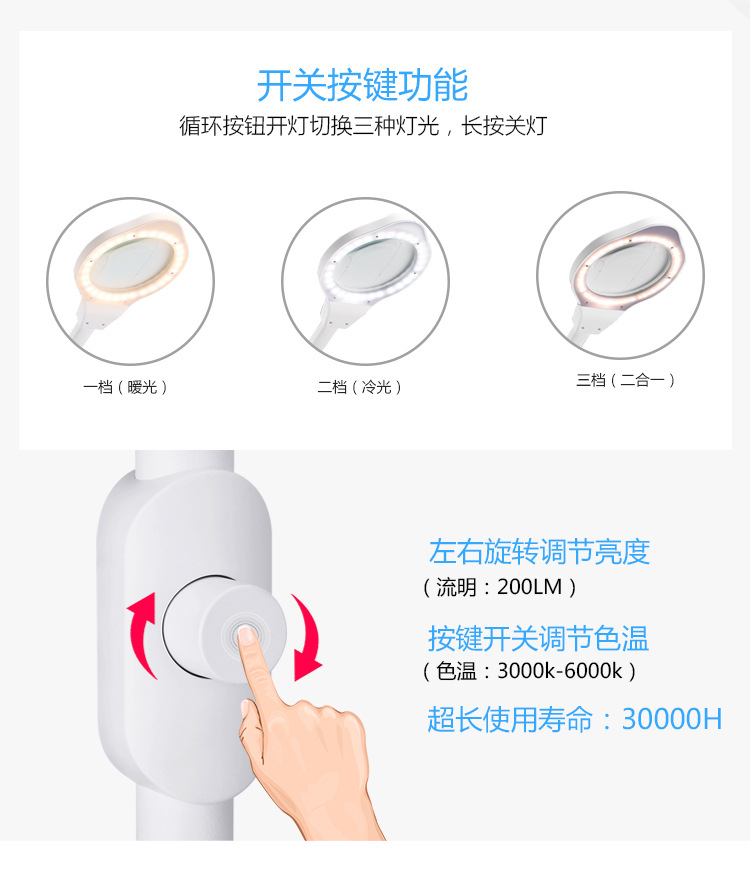 开关按键功能
循环按钮开灯切换三种灯光，长按关灯

一档（暖光）

二档（冷光）

三档（二合一）

左右旋转调节亮度
（流明：200LM）

按键开关调节色温
（色温：3000k-6000k）

超长使用寿命：30000H