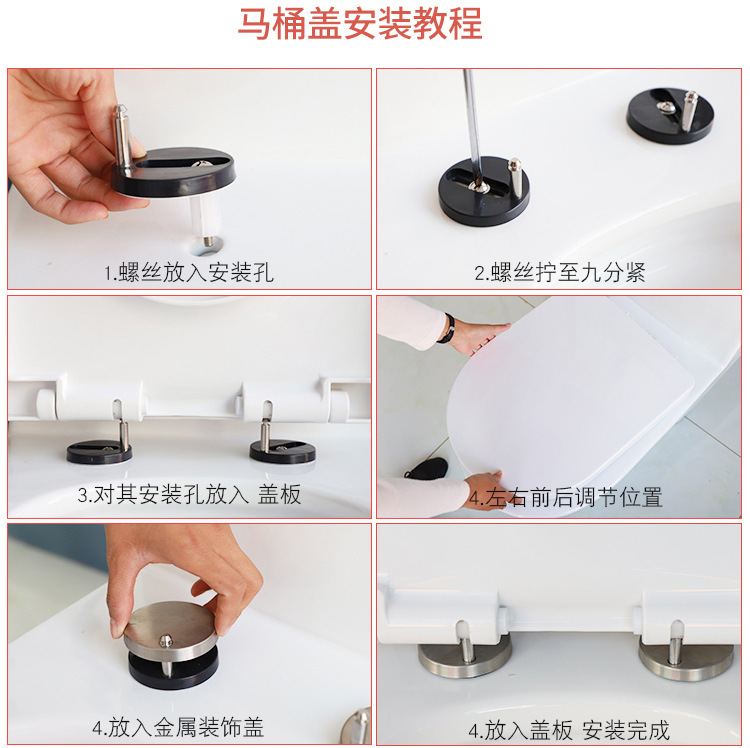 马桶盖安装教程

1.螺丝放入安装孔

2.螺丝拧至九分紧

3.对其安装孔放入 盖板

4.左右前后调节位置

4.放入金属装饰盖

4.放入盖板 安装完成