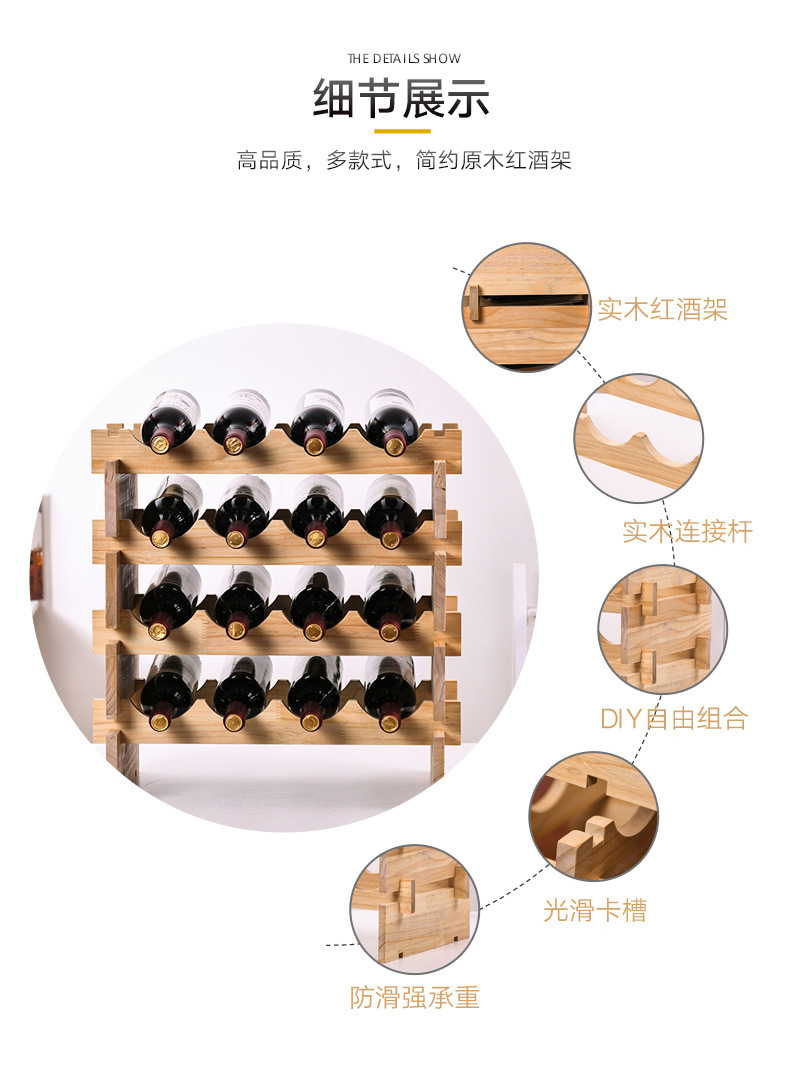 THE DETAILS SHOW

细节展示

高品质，多款式，简约原木红酒架

实木红酒架

实木连接杆

DIY自由组合

光滑卡槽

防滑强承重