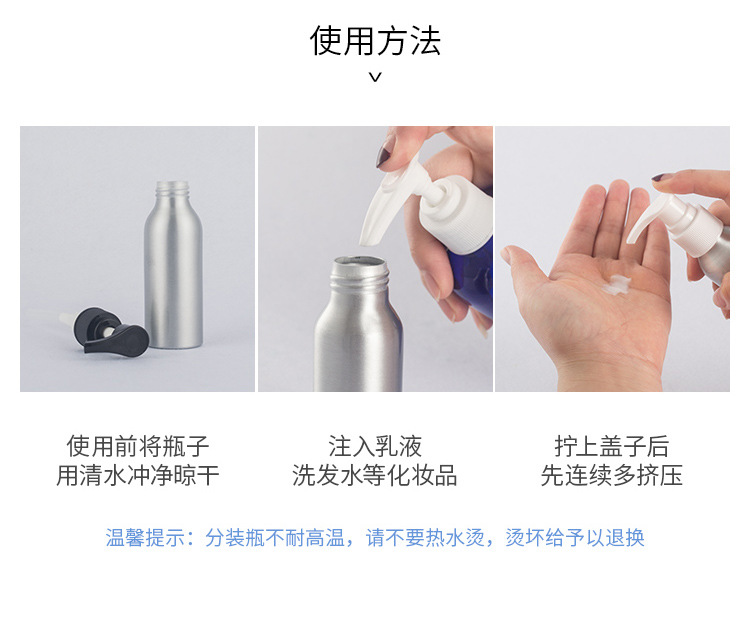 使用方法

使用前将瓶子
用清水冲净晾干

注入乳液
洗发水等化妆品

拧上盖子后
先连续多挤压

温馨提示：分装瓶不耐高温，请不要热水烫，烫坏给予以退换