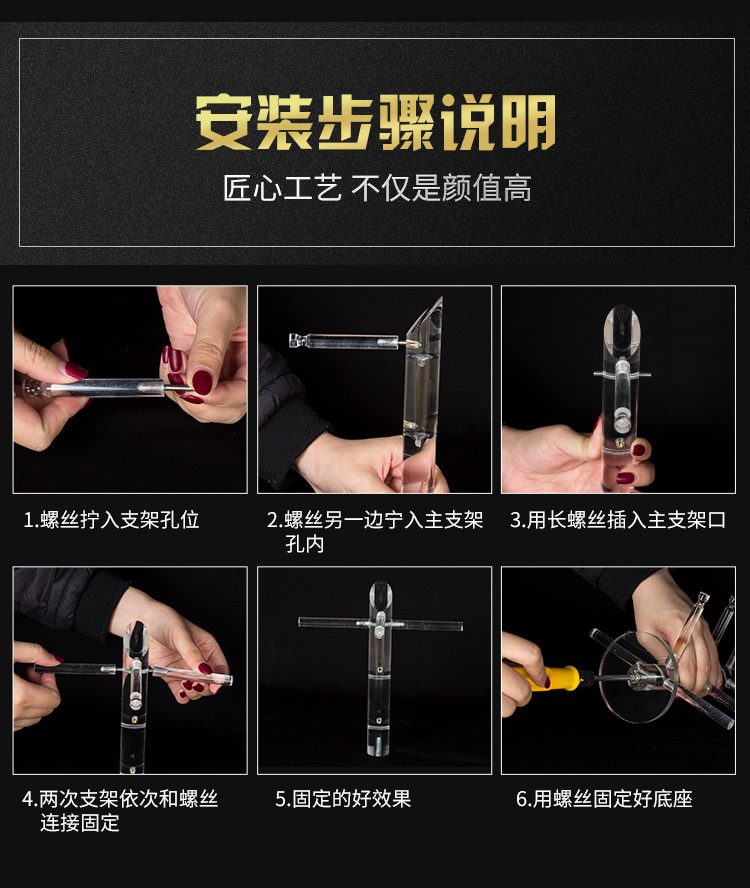 安装步骤说明

匠心工艺 不仅是颜值高

1.螺丝拧入支架孔位

2.螺丝另一边宁入主支架孔内

3.用长螺丝插入主支架口

4.两次支架依次和螺丝连接固定

5.固定的好效果

6.用螺丝固定好底座