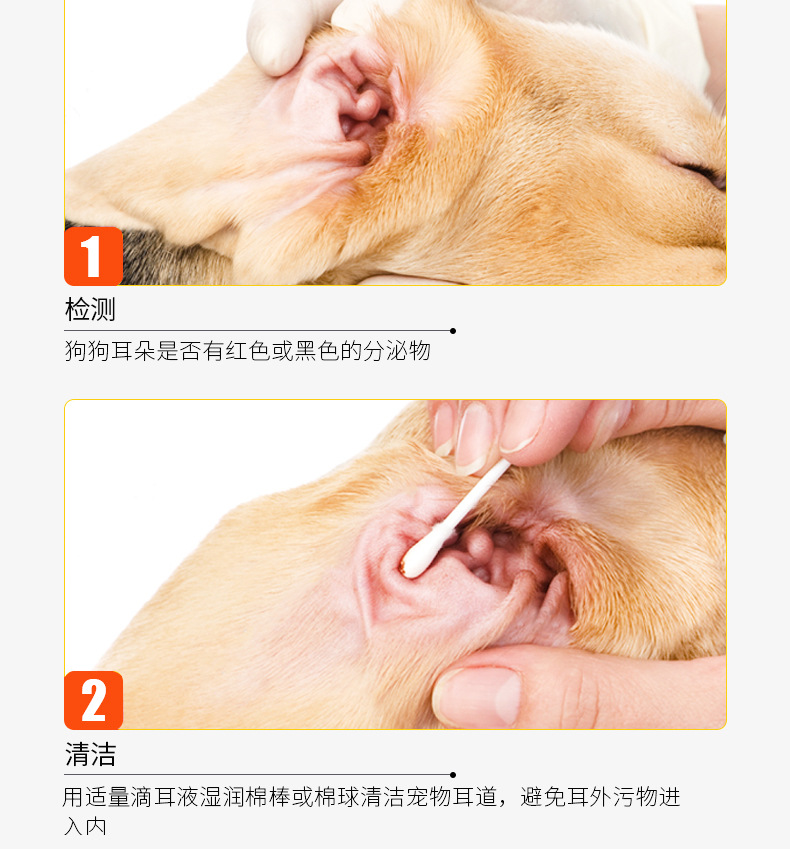 1

检测

狗狗耳朵是否有红色或黑色的分泌物

2

清洁

用适量滴耳液湿润棉棒或棉球清洁宠物耳道，避免耳外污物进入内