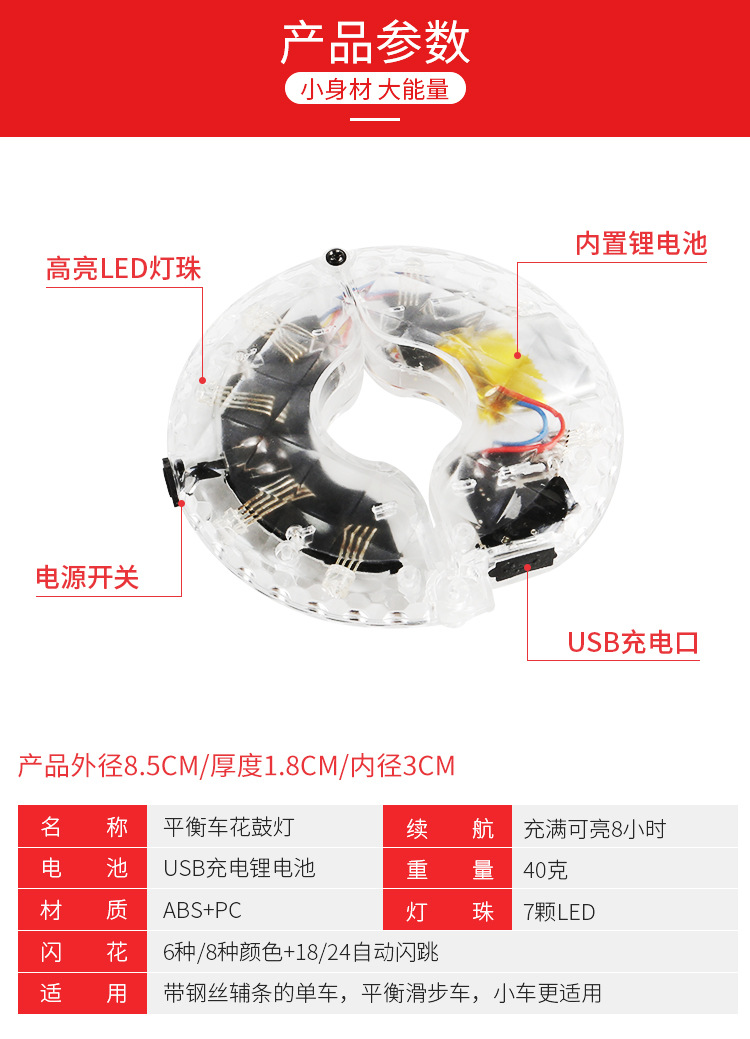 产品参数

小身材 大能量

高亮LED灯珠

内置锂电池

电源开关

USB充电口

产品外径8.5CM/厚度1.8CM/内径3CM

| 名 称 | 平衡车花鼓灯 | 续 航 | 充满可亮8小时 |
|---|---|---|---|
| 电 池 | USB充电锂电池 | 重 量 | 40克 |
| 材 质 | ABS+PC | 灯 珠 | 7颗LED |
| 闪 花 | 6种/8种颜色+18/24自动闪跳 | | |
| 适 用 | 带钢丝辅条的单车，平衡滑步车，小车更适用 | | |