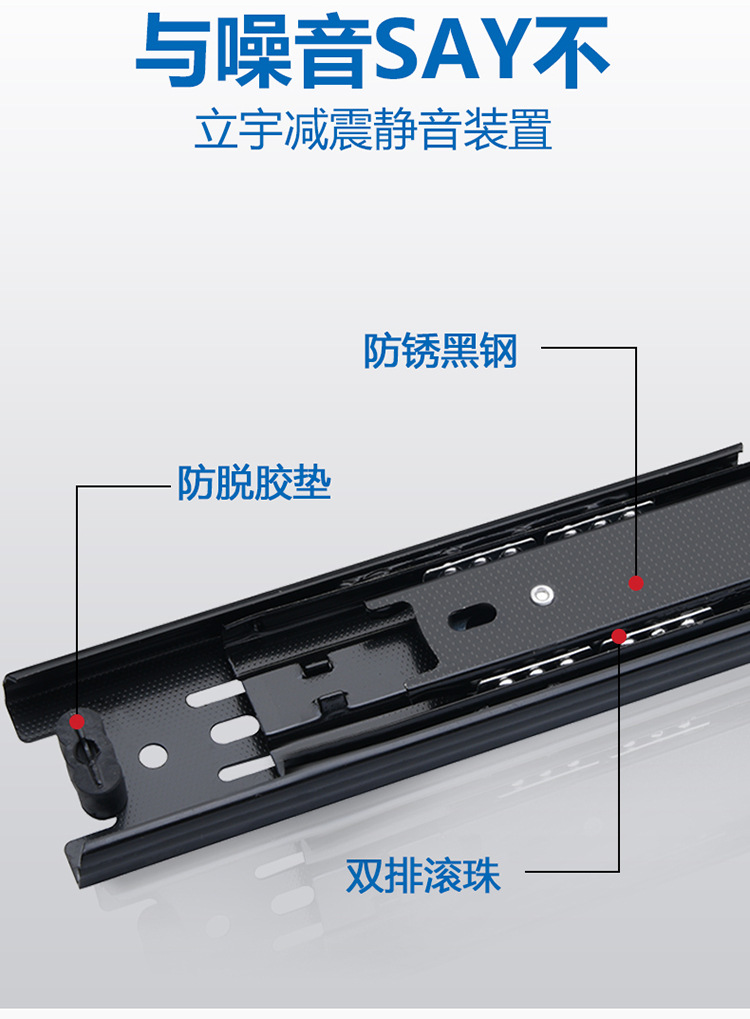 与噪音SAY不
立宇减震静音装置

防锈黑钢

防脱胶垫

双排滚珠