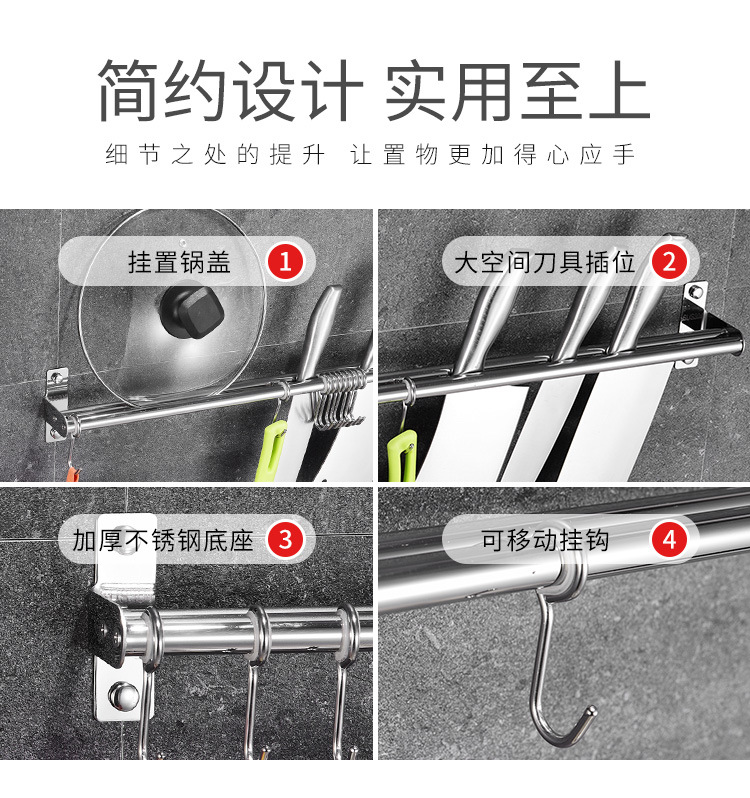 简约设计 实用至上

细节之处的提升 让置物更加得心应手

挂置锅盖 1

大空间刀具插位 2

加厚不锈钢底座 3

可移动挂钩 4