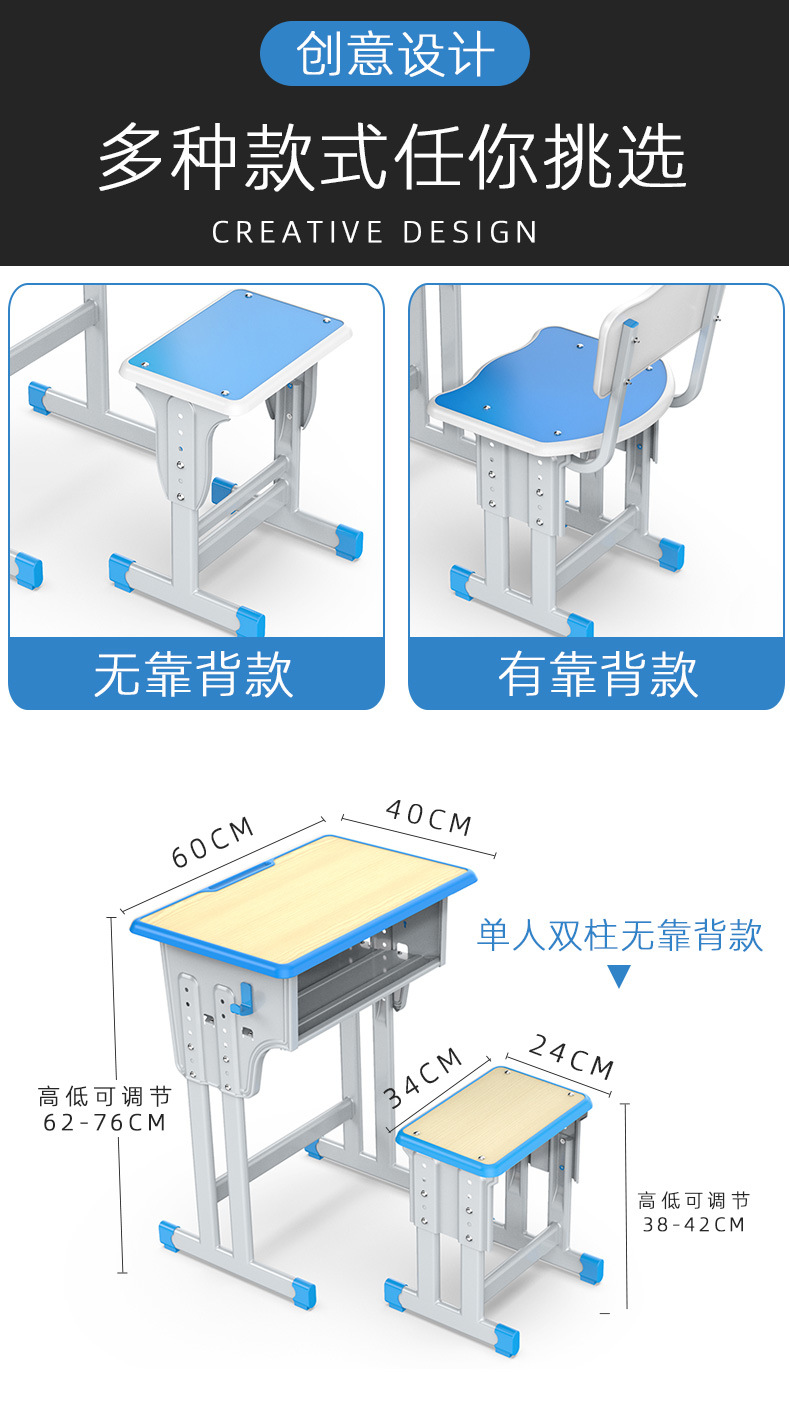 创意设计

多种款式任你挑选

CREATIVE DESIGN

无靠背款

有靠背款

60CM

40CM

单人双柱无靠背款

高低可调节
62-76CM

34CM

24CM

高低可调节
38-42CM