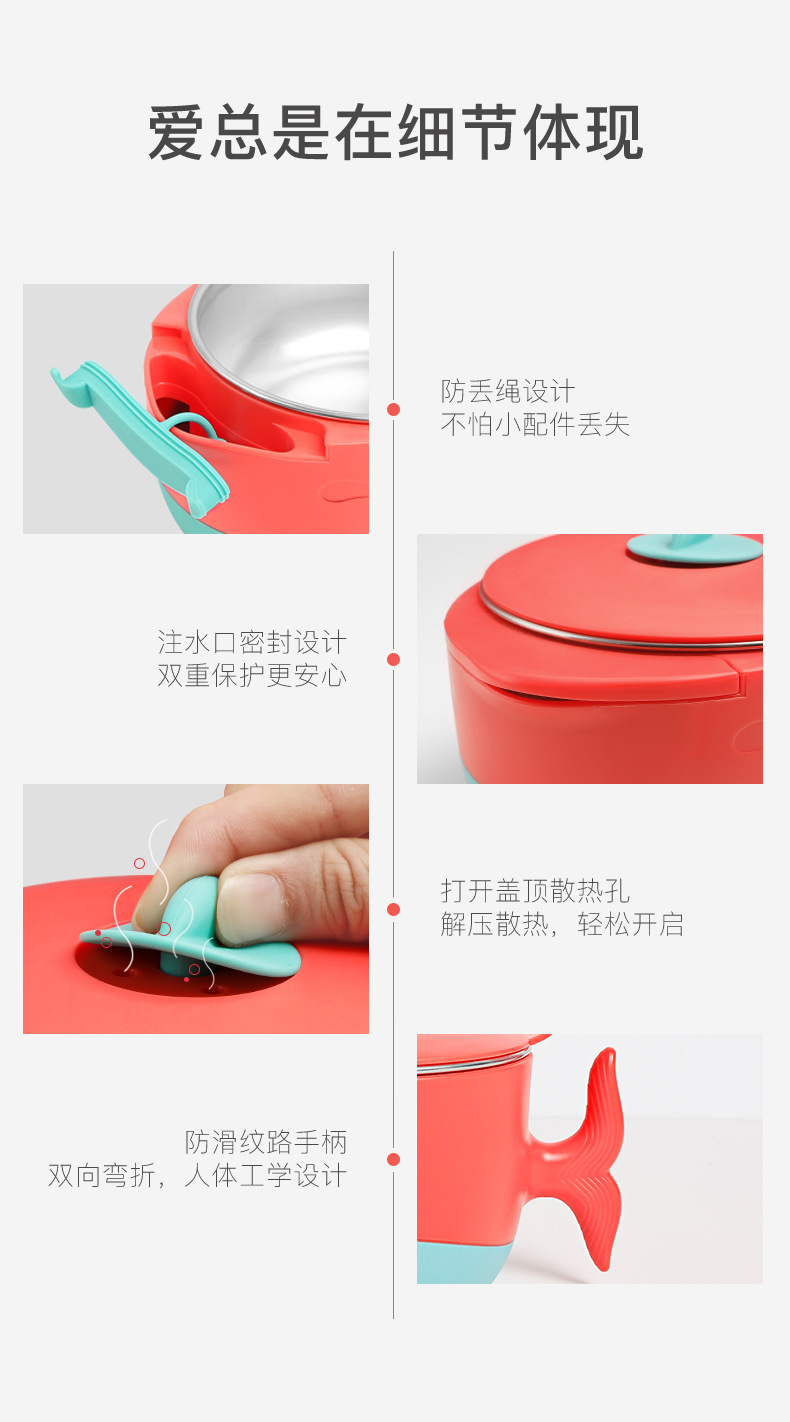 爱总是在细节体现

防丢绳设计
不怕小配件丢失

注水口密封设计
双重保护更安心

打开盖顶散热孔
解压散热，轻松开启

防滑纹路手柄
双向弯折，人体工学设计