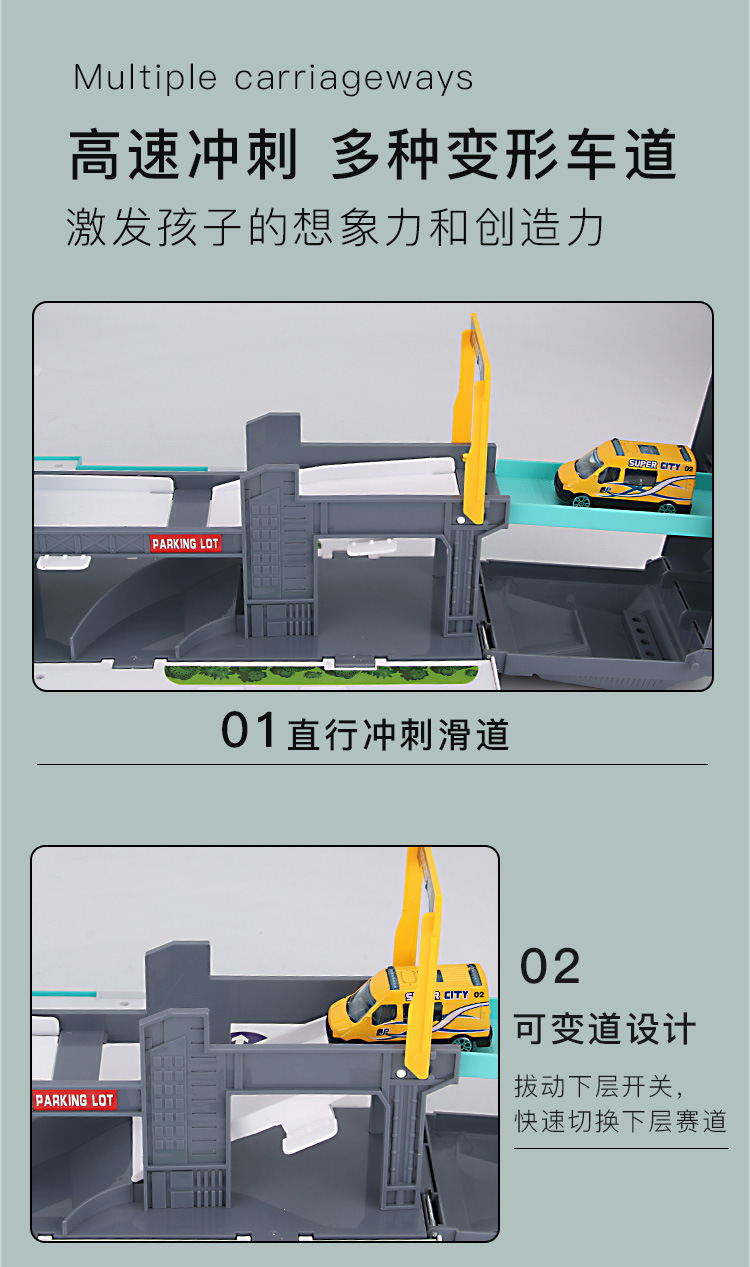 Multiple carriageways

高速冲刺 多种变形车道

激发孩子的想象力和创造力

PARKING LOT

SUPER CITY 02

01 直行冲刺滑道

PARKING LOT

SUPER CITY 02

02

可变道设计

拔动下层开关，
快速切换下层赛道