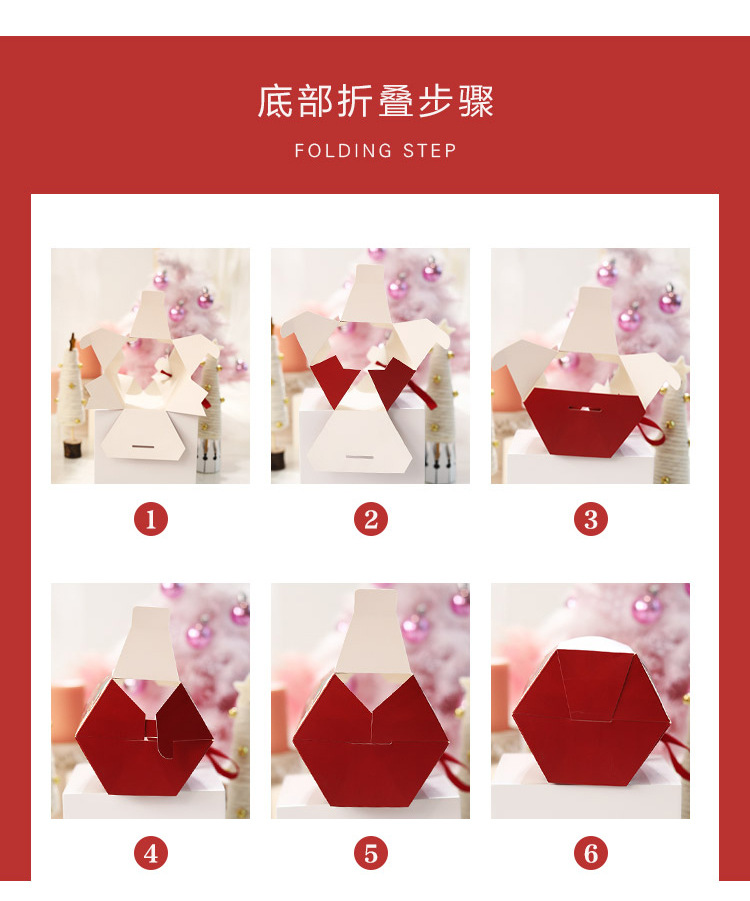 底部折叠步骤

FOLDING STEP

1

2

3

4

5

6