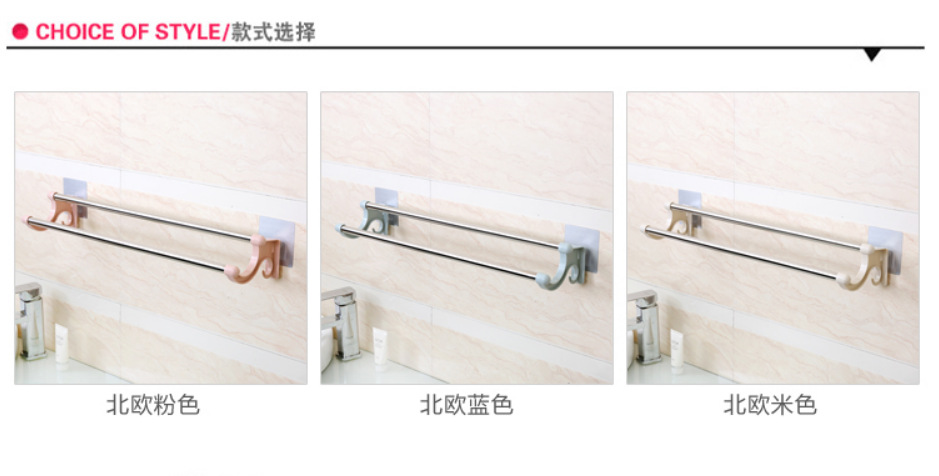 CHOICE OF STYLE/款式选择

北欧粉色

北欧蓝色

北欧米色