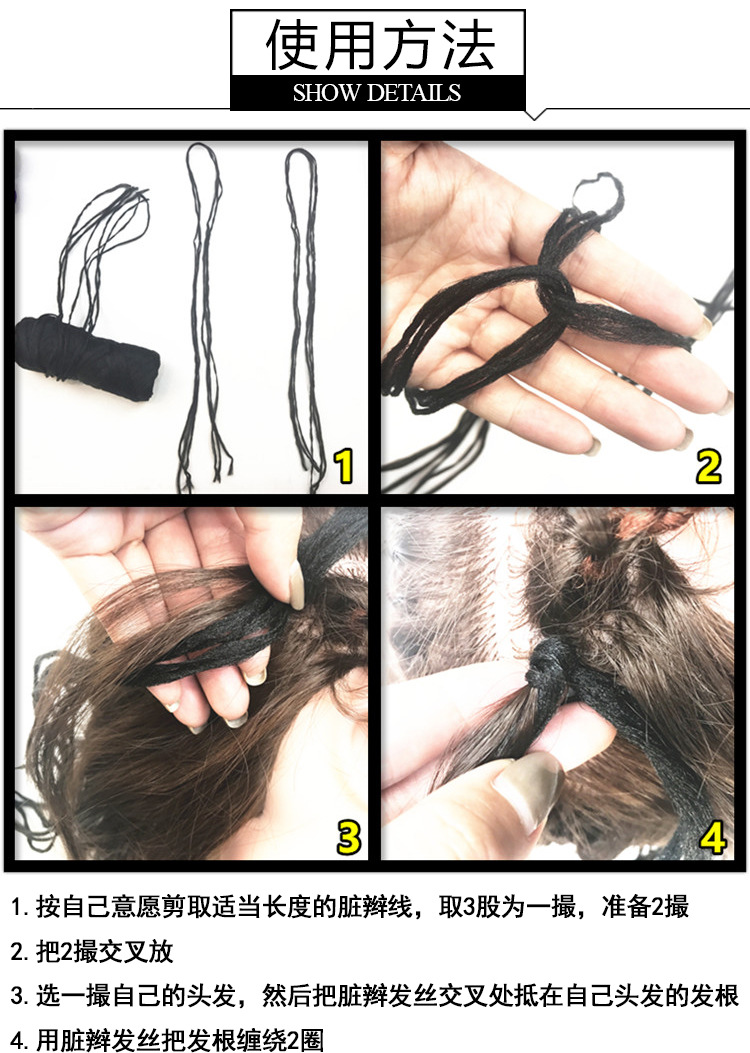 使用方法
SHOW DETAILS

1

2

3

4

1. 按自己意愿剪取适当长度的脏辫线，取3股为一撮，准备2撮

2. 把2撮交叉放

3. 选一撮自己的头发，然后把脏辫发丝交叉处抵在自己头发的发根

4. 用脏辫发丝把发根缠绕2圈