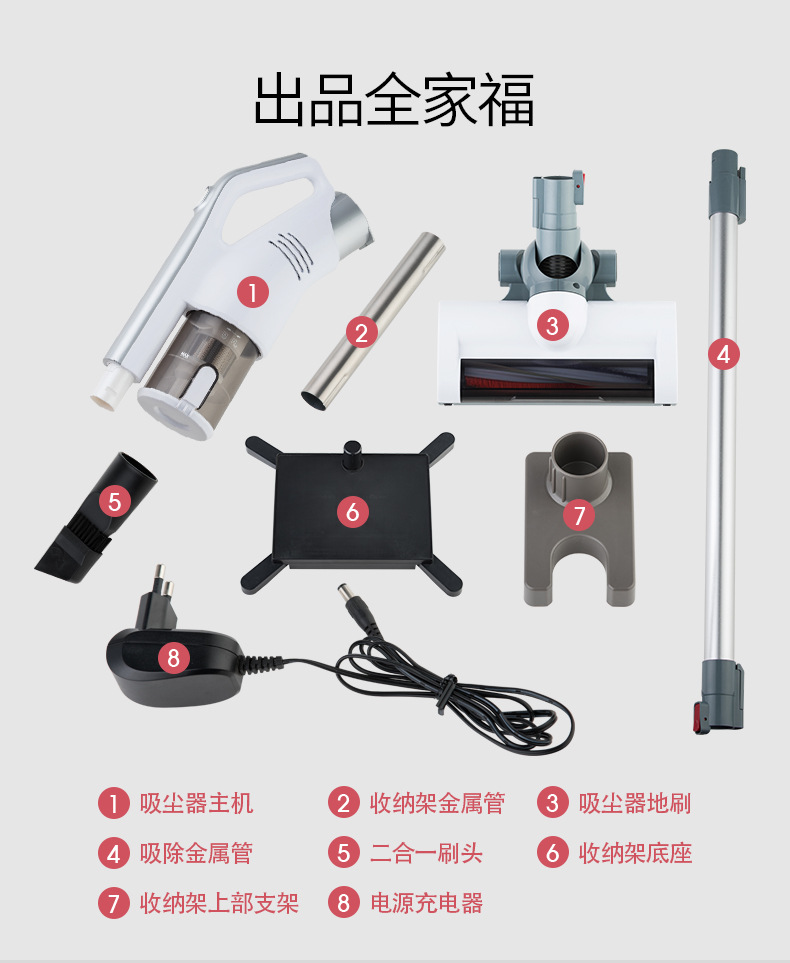 出品全家福

1
2
3
4
5
6
7
8

1 吸尘器主机
2 收纳架金属管
3 吸尘器地刷
4 吸除金属管
5 二合一刷头
6 收纳架底座
7 收纳架上部支架
8 电源充电器