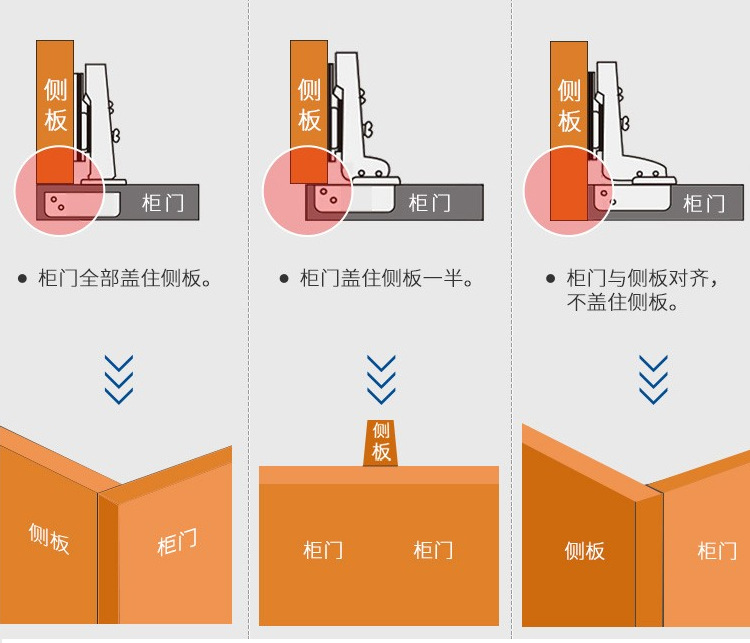 侧板

柜门

● 柜门全部盖住侧板。

侧板

柜门

侧板

柜门

● 柜门盖住侧板一半。

侧板

柜门

柜门

侧板

柜门

● 柜门与侧板对齐，不盖住侧板。

侧板

柜门