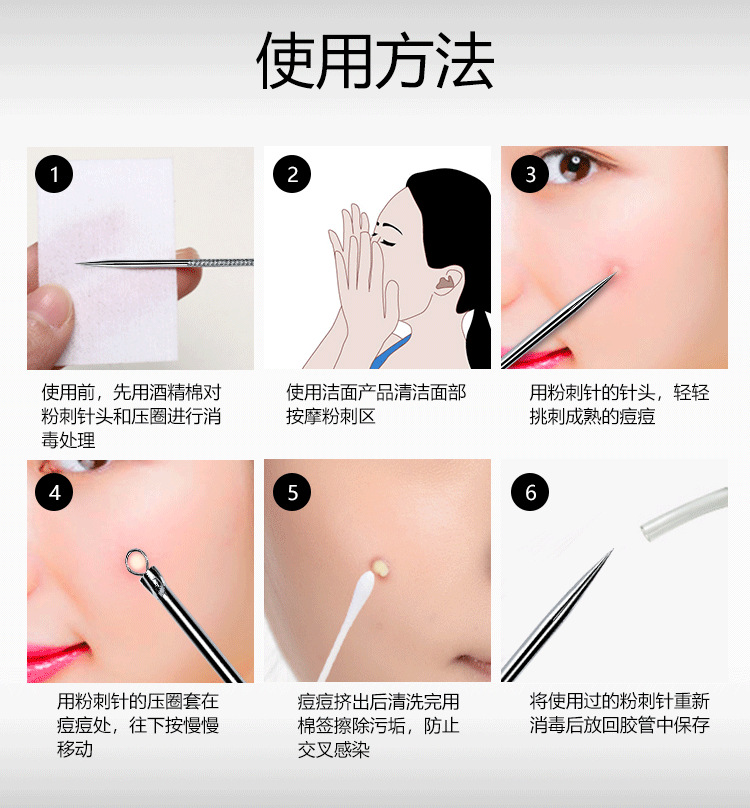 使用方法

1

使用前，先用酒精棉对粉刺针头和压圈进行消毒处理

2

使用洁面产品清洁面部按摩粉刺区

3

用粉刺针的针头，轻轻挑刺成熟的痘痘

4

用粉刺针的压圈套在痘痘处，往下按慢慢移动

5

痘痘挤出后清洗完用棉签擦除污垢，防止交叉感染

6

将使用过的粉刺针重新消毒后放回胶管中保存