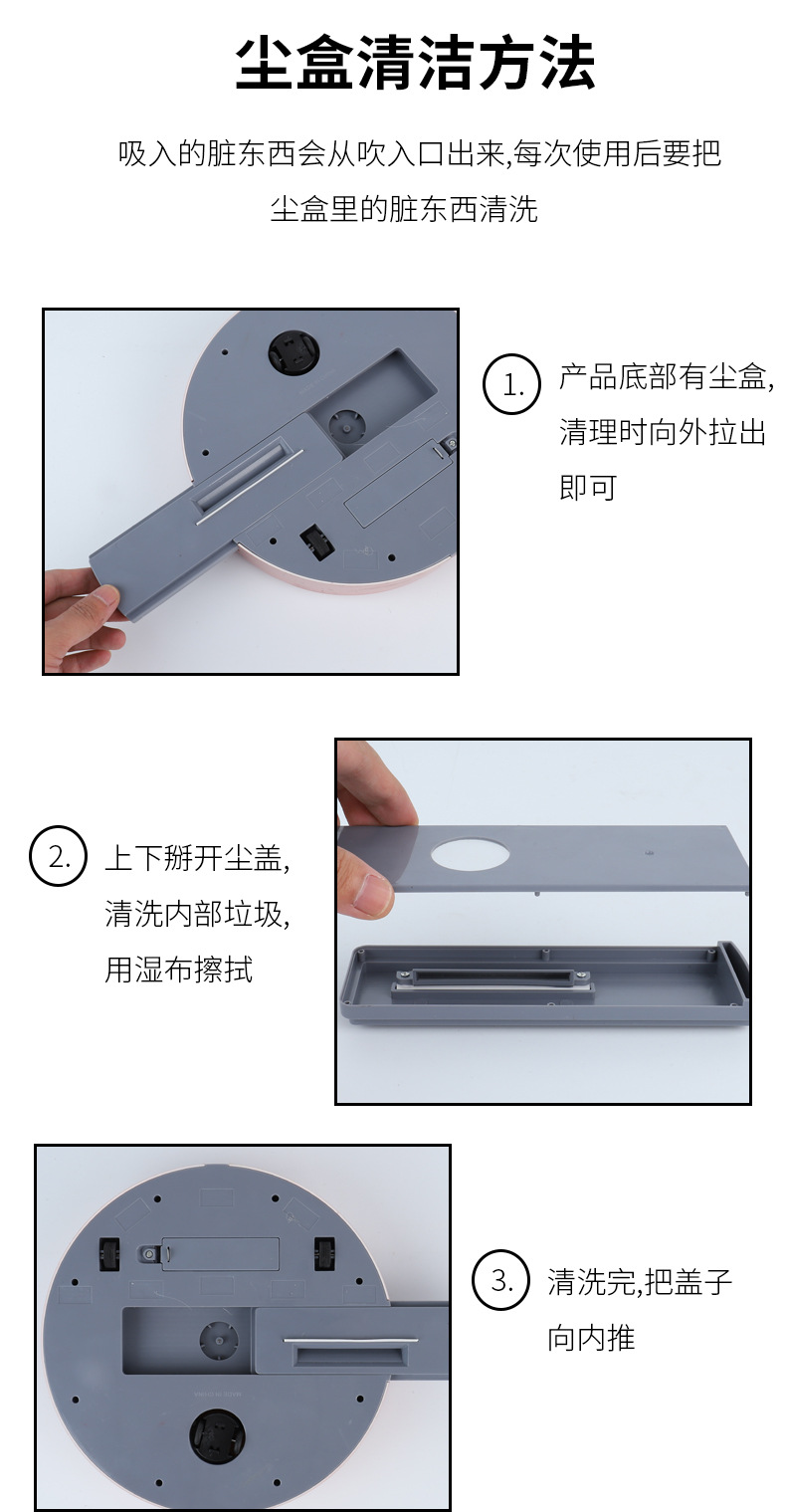 尘盒清洁方法

吸入的脏东西会从吹入口出来,每次使用后要把尘盒里的脏东西清洗

1. 产品底部有尘盒,清理时向外拉出即可

2. 上下掰开尘盖,清洗内部垃圾,用湿布擦拭

3. 清洗完,把盖子向内推