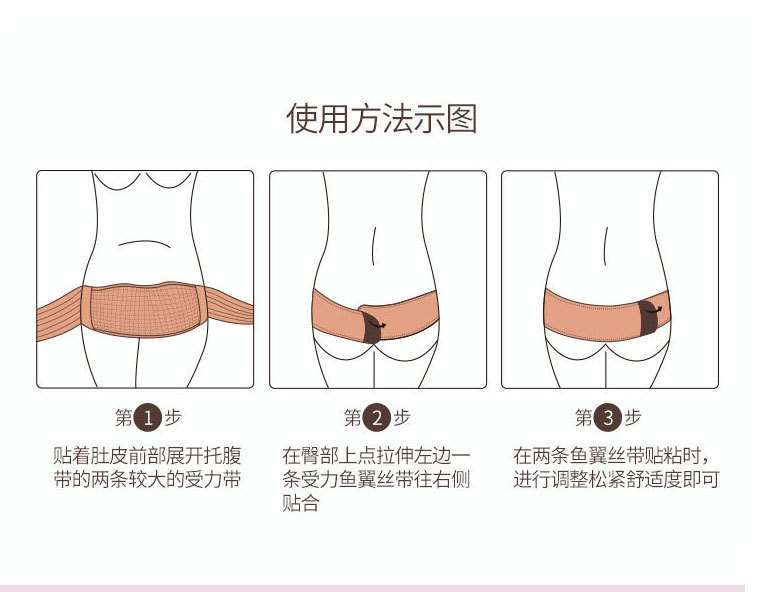 使用方法示图

第1步

贴着肚皮前部展开托腹带的两条较大的受力带

第2步

在臀部上点拉伸左边一条受力鱼翼丝带往右侧贴合

第3步

在两条鱼翼丝带贴粘时，进行调整松紧舒适度即可