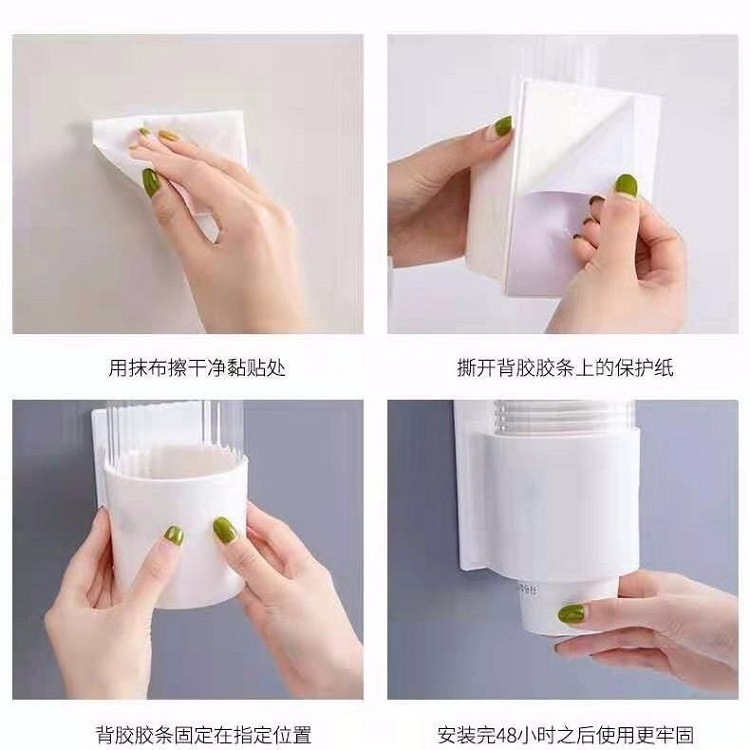 用抹布擦干净黏贴处

撕开背胶胶条上的保护纸

背胶胶条固定在指定位置

安装完48小时之后使用更牢固