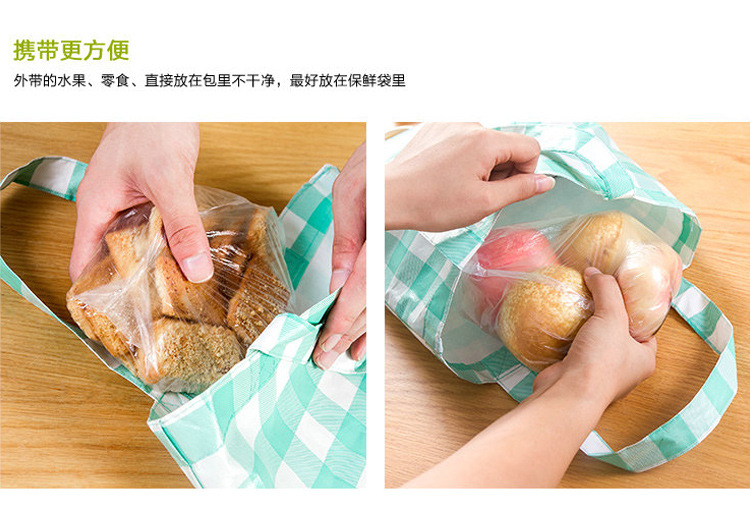 携带更方便

外带的水果、零食、直接放在包里不干净，最好放在保鲜袋里