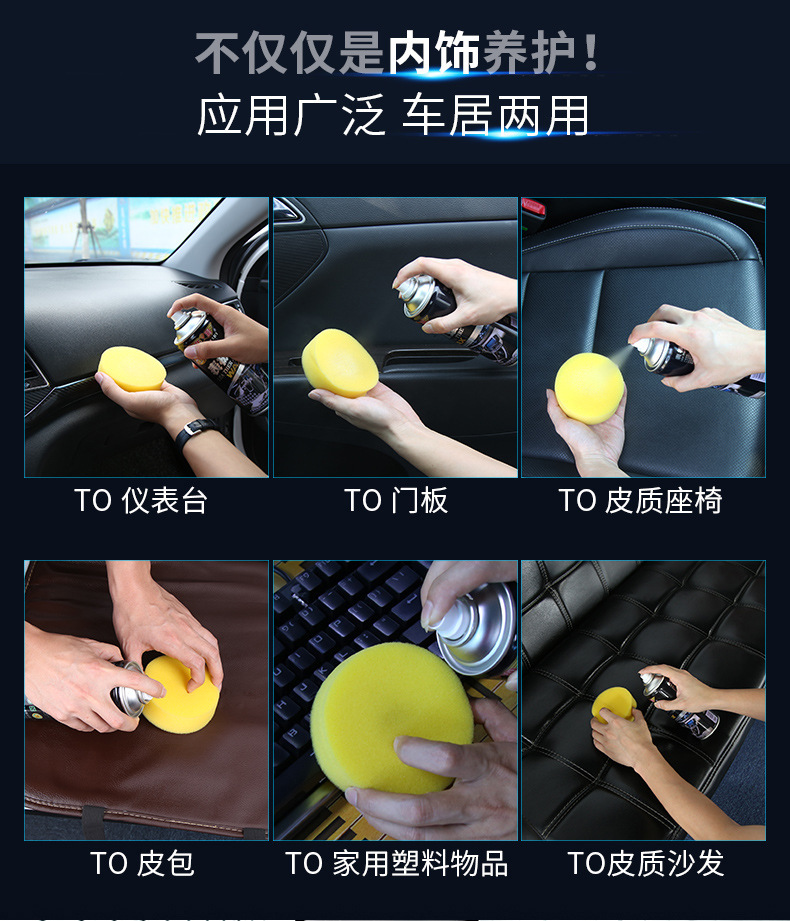 不仅仅是内饰养护！

应用广泛 车居两用

TO 仪表台

TO 门板

TO 皮质座椅

TO 皮包

TO 家用塑料物品

TO皮质沙发