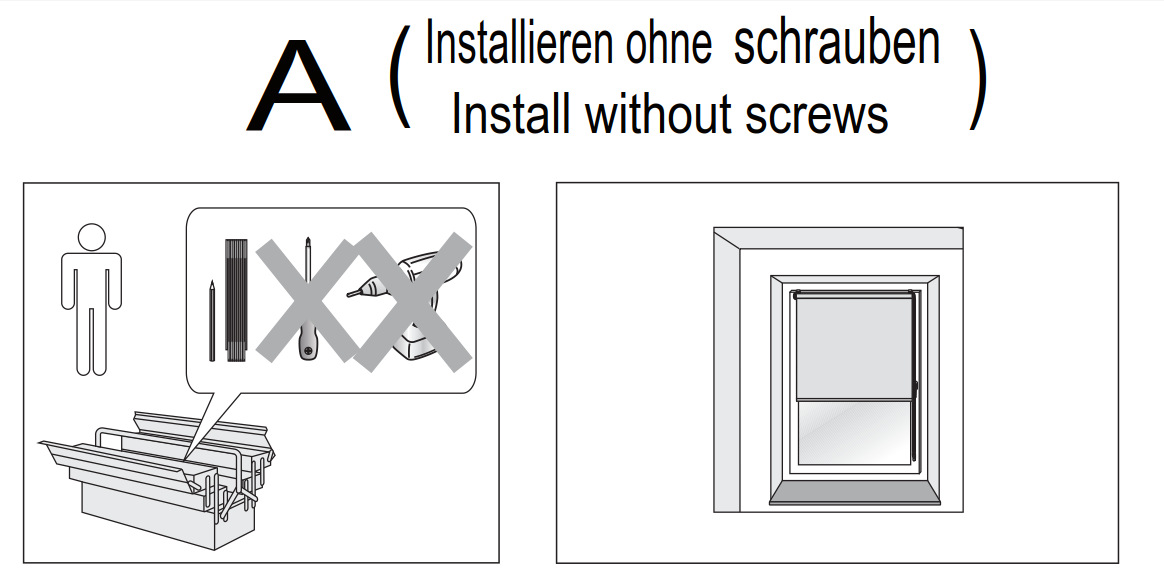 A ( Installieren ohne schrauben
Install without screws )