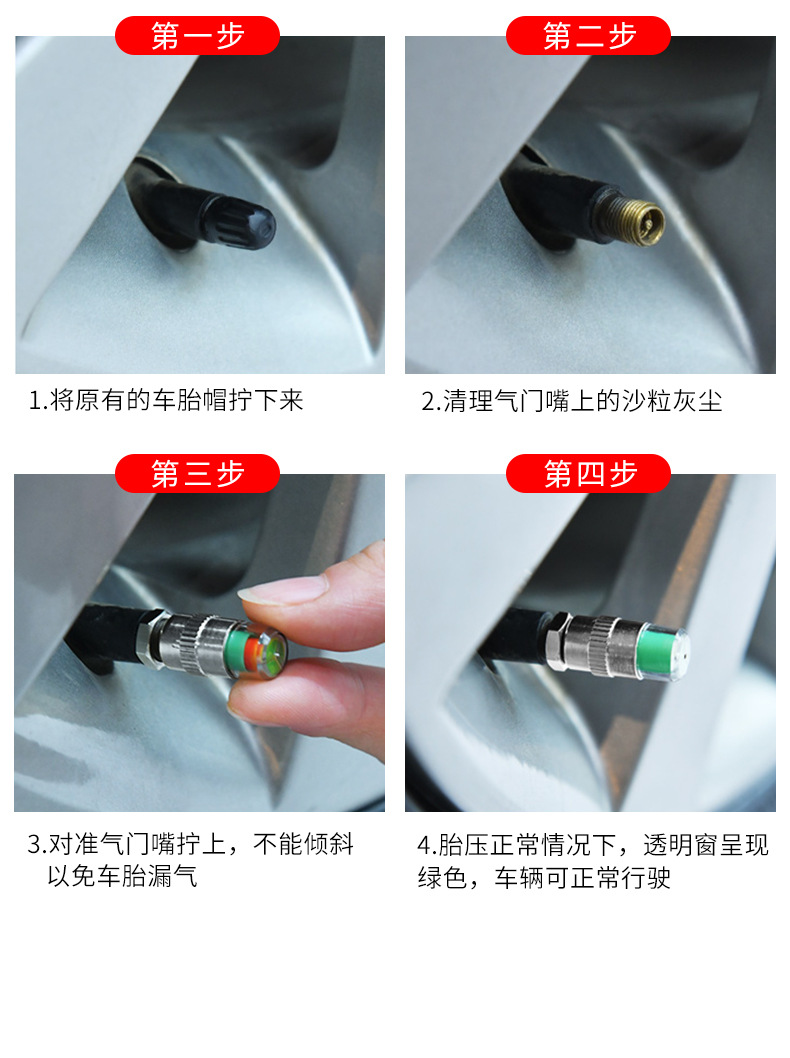 第一步

1.将原有的车胎帽拧下来

第二步

2.清理气门嘴上的沙粒灰尘

第三步

3.对准气门嘴拧上，不能倾斜以免车胎漏气

第四步

4.胎压正常情况下，透明窗呈现绿色，车辆可正常行驶