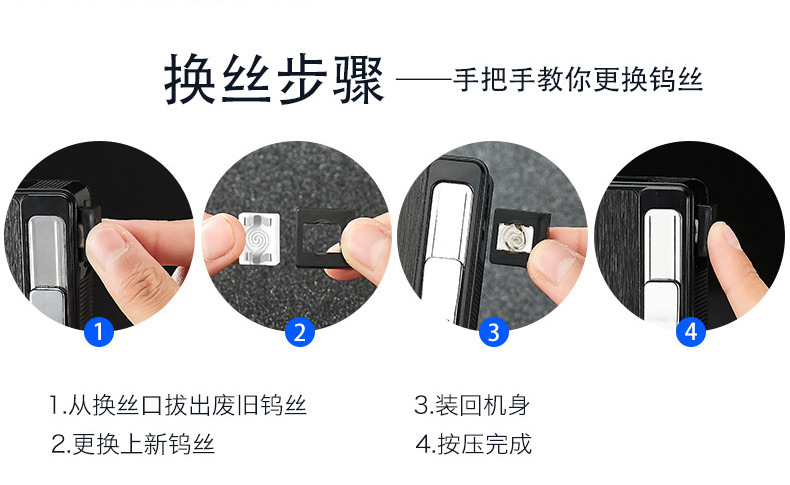 换丝步骤 ——手把手教你更换钨丝

1

2

3

4

1.从换丝口拔出废旧钨丝

2.更换上新钨丝

3.装回机身

4.按压完成