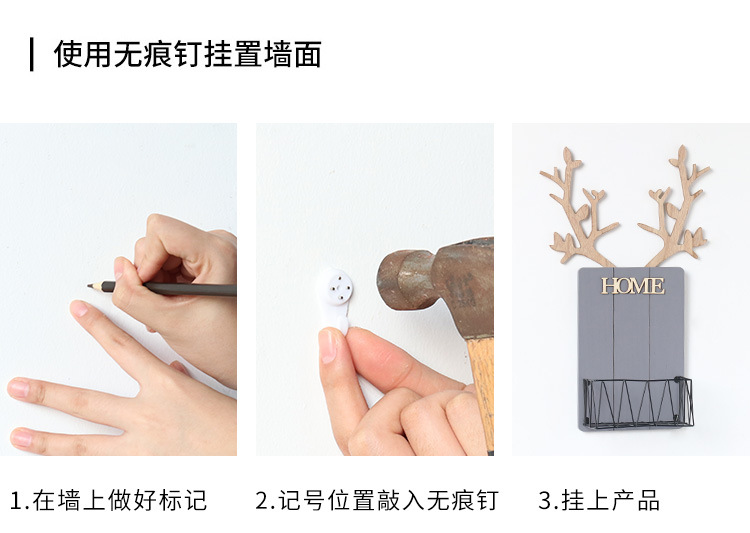 使用无痕钉挂置墙面

HOME

1.在墙上做好标记

2.记号位置敲入无痕钉

3.挂上产品