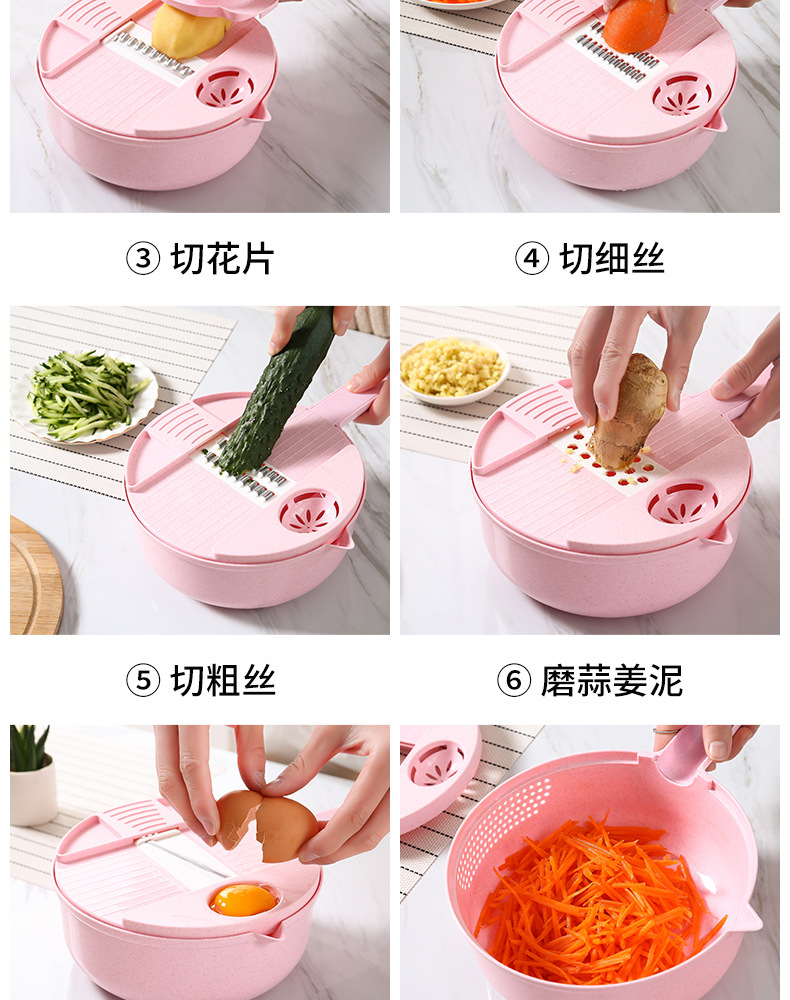 ③ 切花片

④ 切细丝

⑤ 切粗丝

⑥ 磨蒜姜泥