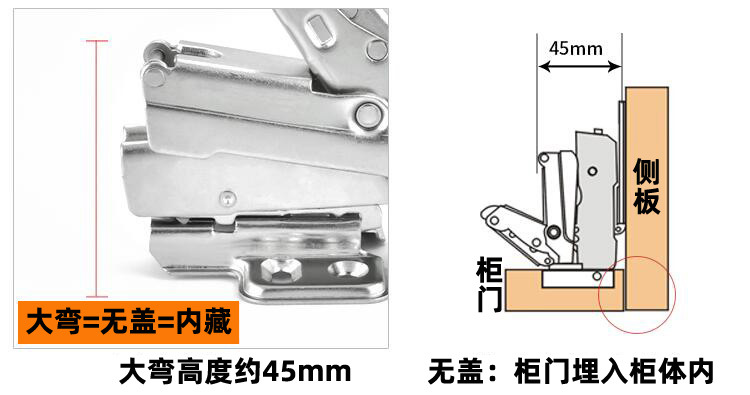 大弯=无盖=内藏

大弯高度约45mm

45mm

侧板

柜门

无盖：柜门埋入柜体内