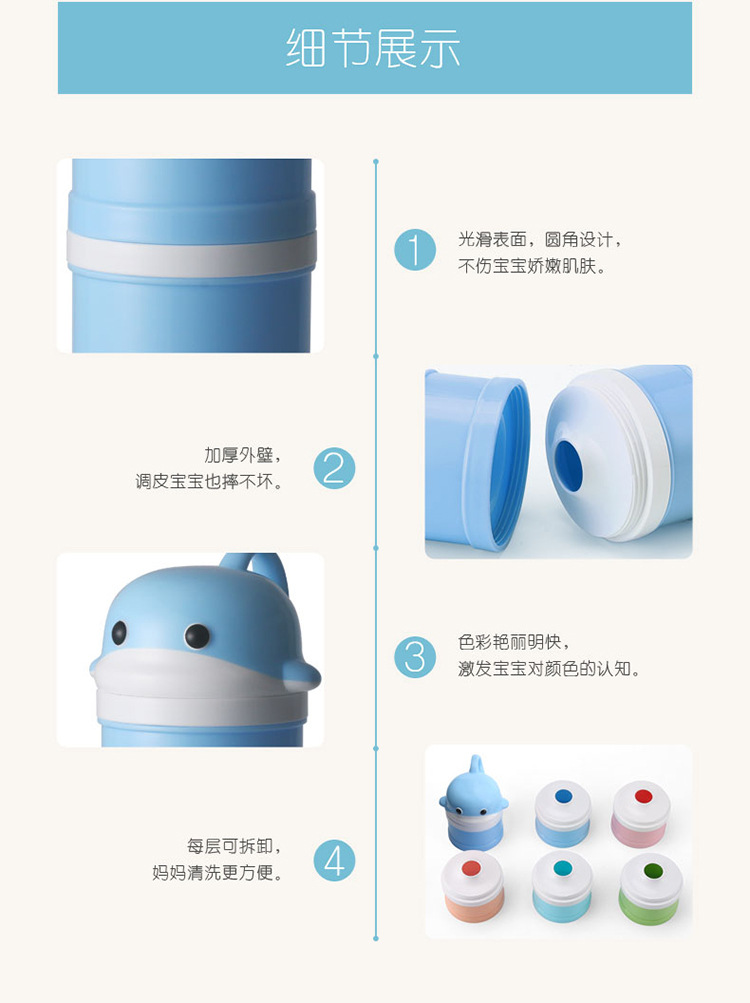 细节展示

1
光滑表面，圆角设计，
不伤宝宝娇嫩肌肤。

加厚外壁，
调皮宝宝也摔不坏。
2

3
色彩艳丽明快，
激发宝宝对颜色的认知。

每层可拆卸，
妈妈清洗更方便。
4